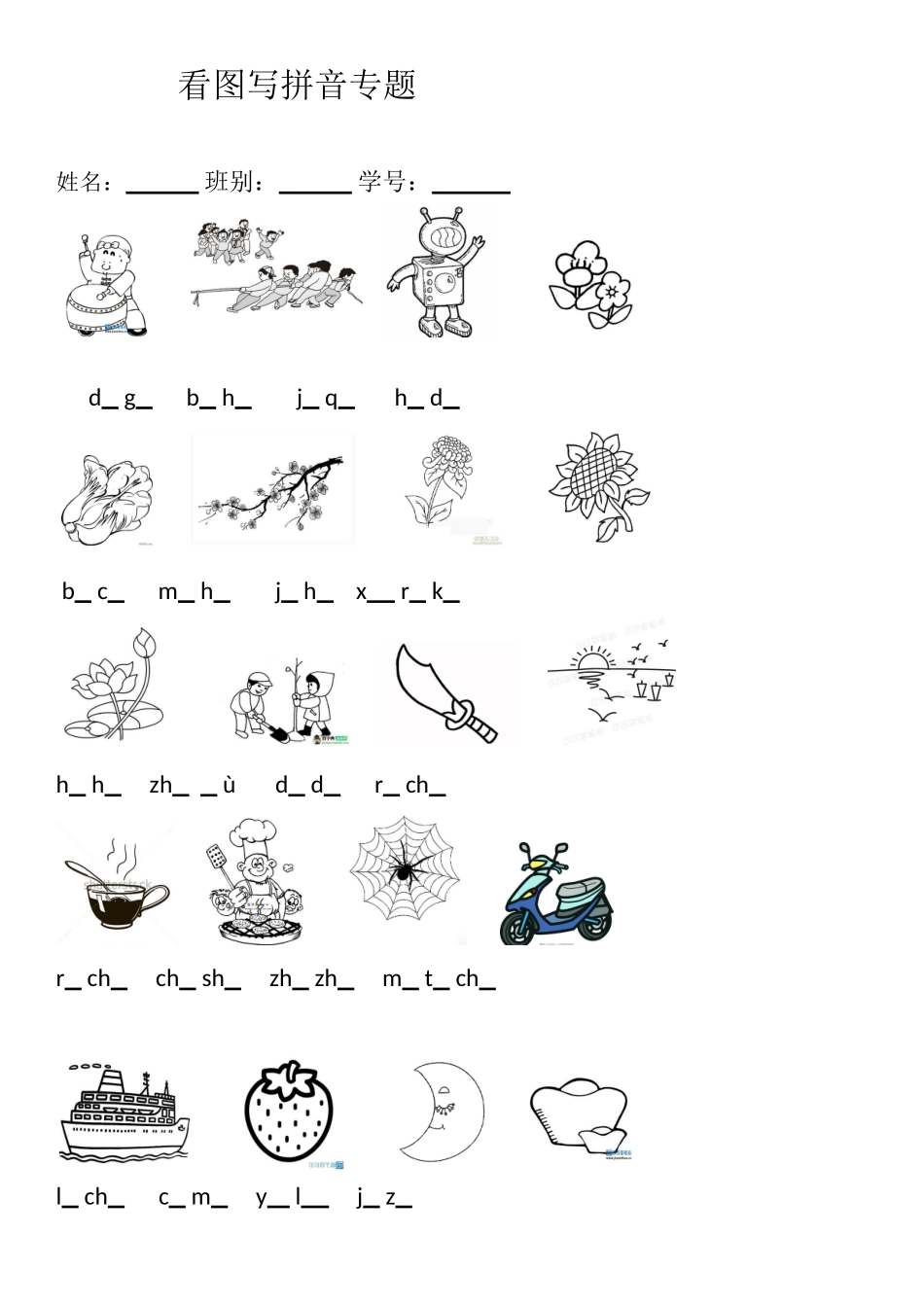 看图写拼音专题

姓名：______ 班别：______ 学号：______

d_ g_　b_ h_　j_ q_　h_ d_

b_ c_　m_ h_　j_ h_　x__ r_ k_

h_ h_　zh_ _ù　d_ d_　r_ ch_

r_ ch_　ch_ sh_　zh_ zh_　m_ t_ ch_

l_ ch_　c_ m_　y__ l__　j_ z_