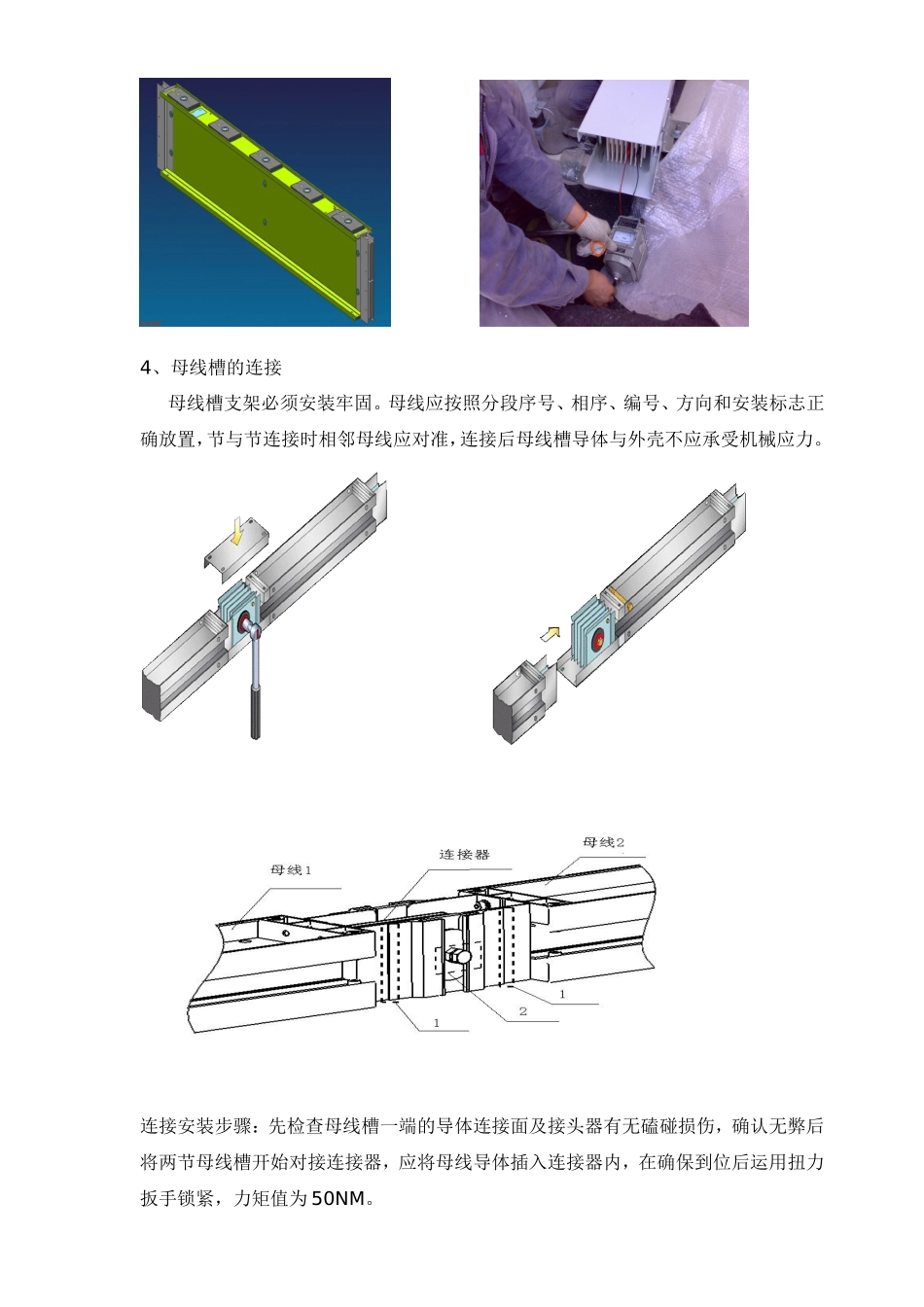 4、母线槽的连接

母线槽支架必须安装牢固。母线应按照分段序号、相序、编号、方向和安装标志正确放置，节与节连接时相邻母线应对准，连接后母线槽导体与外壳不应承受机械应力。

母线1

连接器

母线2

1

2

1

连接安装步骤：先检查母线槽一端的导体连接面及接头器有无磕碰损伤，确认无弊后将两节母线槽开始对接连接器，应将母线导体插入连接器内，在确保到位后运用扭力扳手锁紧，力矩值为50NM。