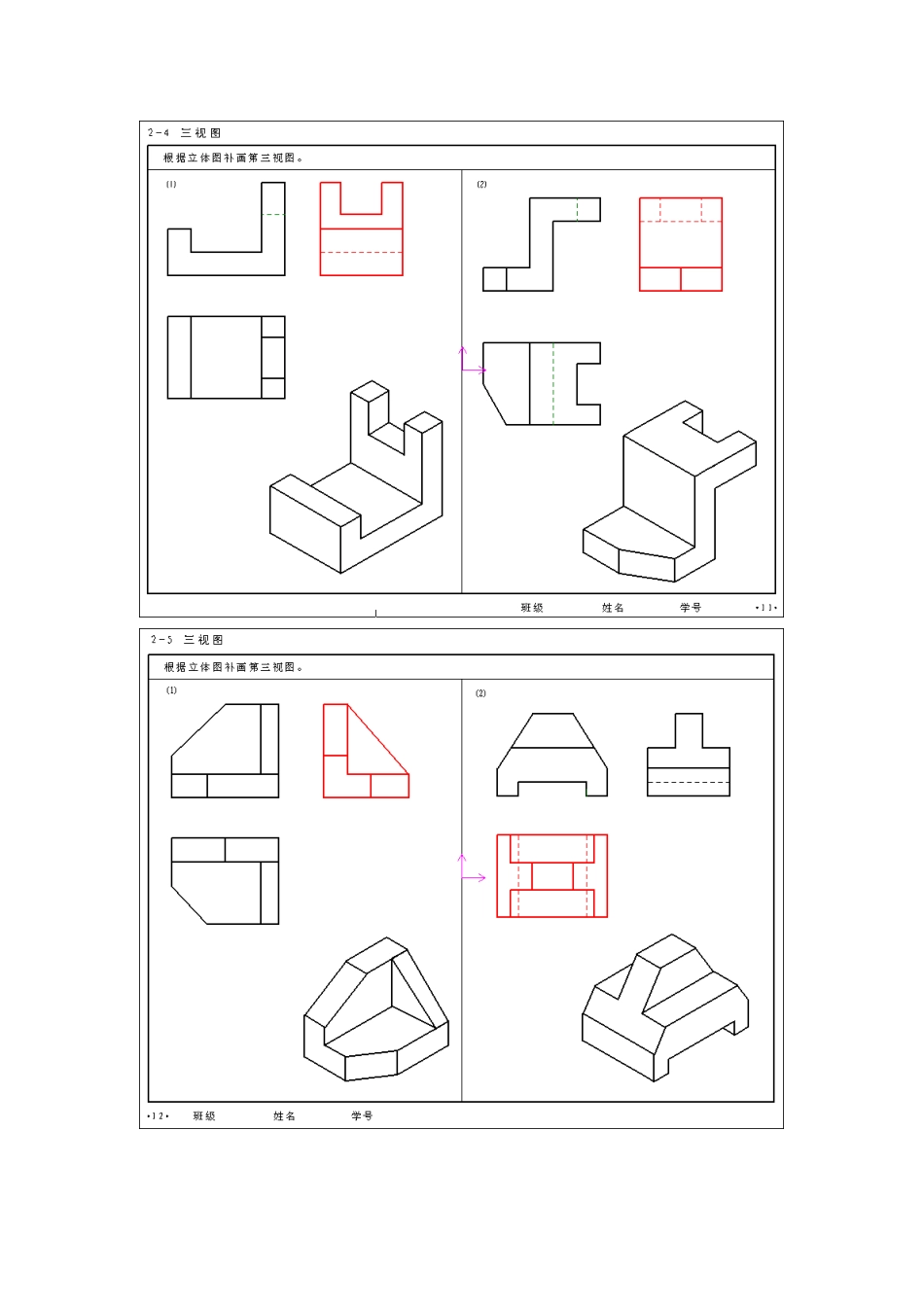 2-4 三视图

根据立体图补画第三视图。

(1)

(2)

班级 姓名 学号 ·11·

2-5 三视图

根据立体图补画第三视图。

(1)

(2)

·12· 班级 姓名 学号