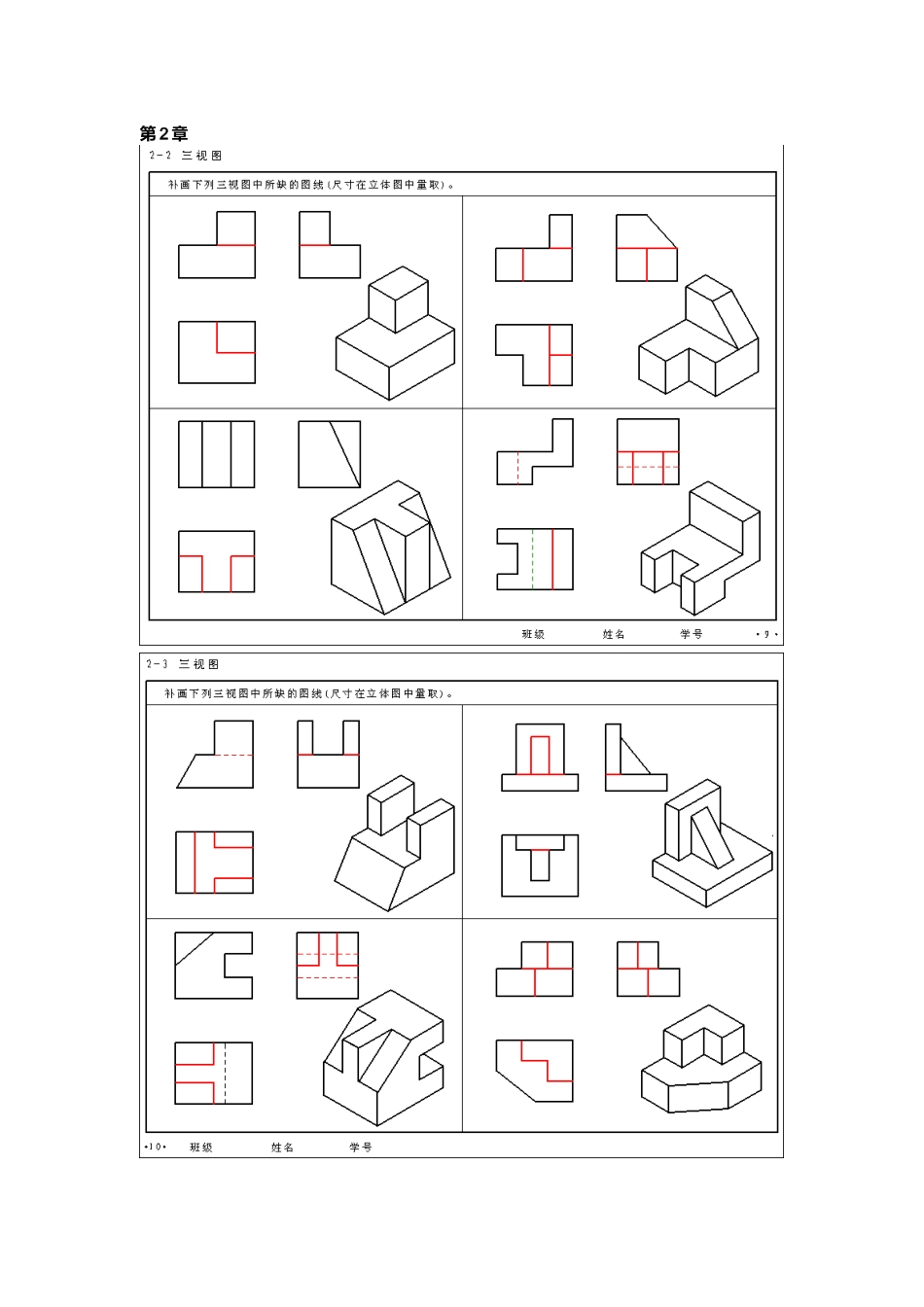 第2章

2-2 三视图

补画下列三视图中所缺的图线(尺寸在立体图中量取)。

班级　　姓名　　学号　　·9·

2-3 三视图

补画下列三视图中所缺的图线(尺寸在立体图中量取)。

·10·　班级　　姓名　　学号