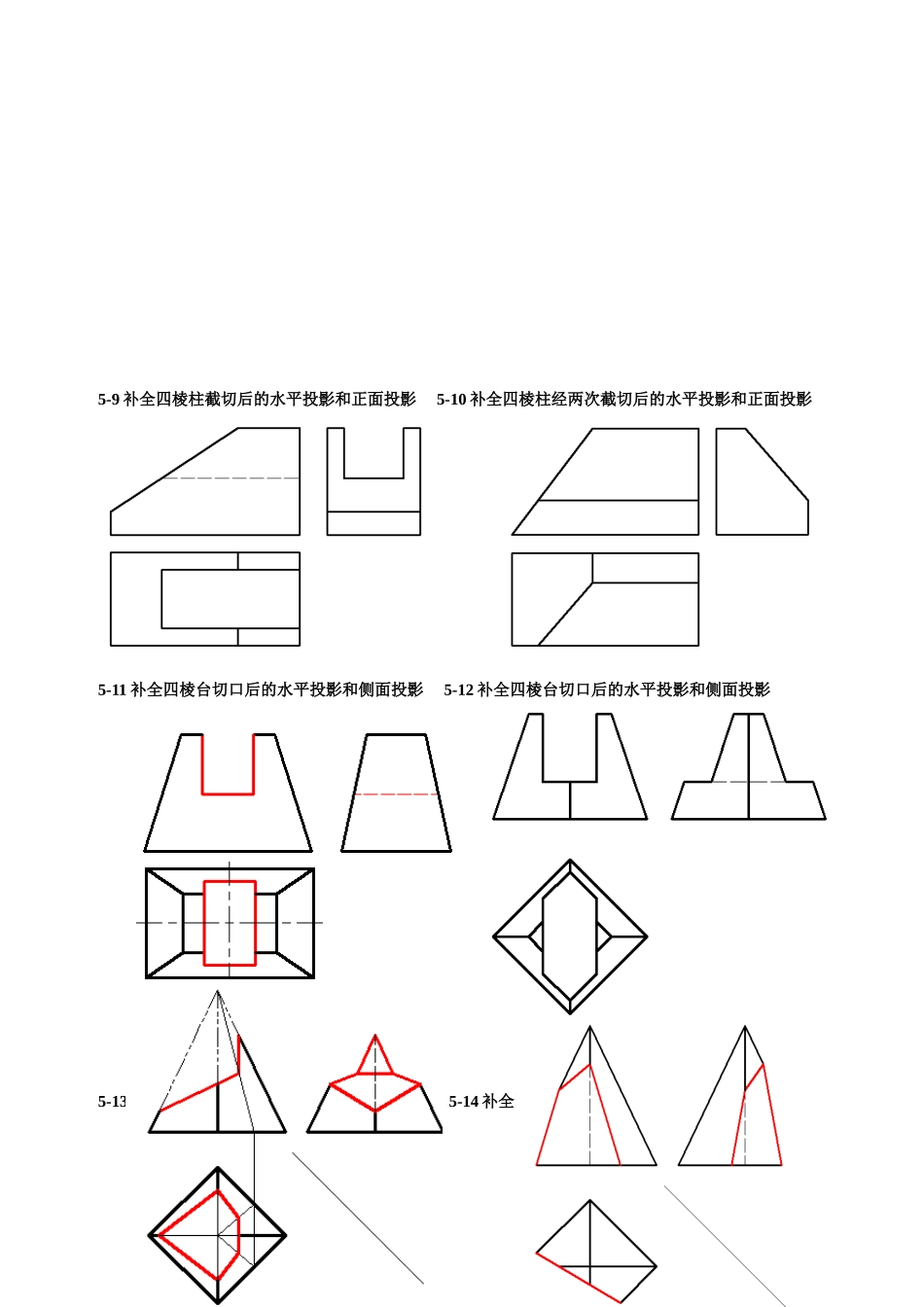 5-9 补全四棱柱截切后的水平投影和正面投影

5-10 补全四棱柱经两次截切后的水平投影和正面投影

5-11 补全四棱台切口后的水平投影和侧面投影

5-12 补全四棱台切口后的水平投影和侧面投影

5-13

5-14 补全