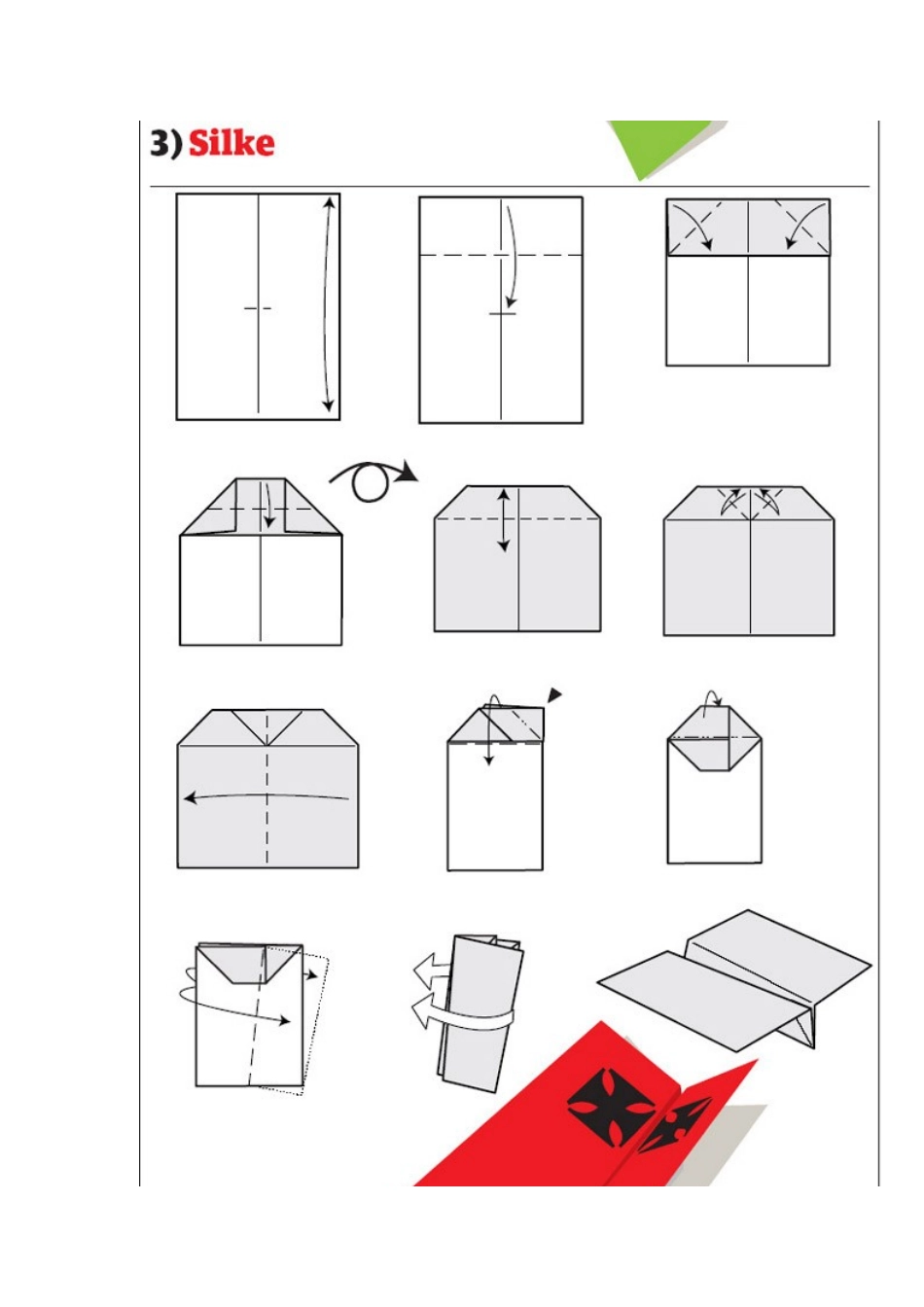 3) Silke