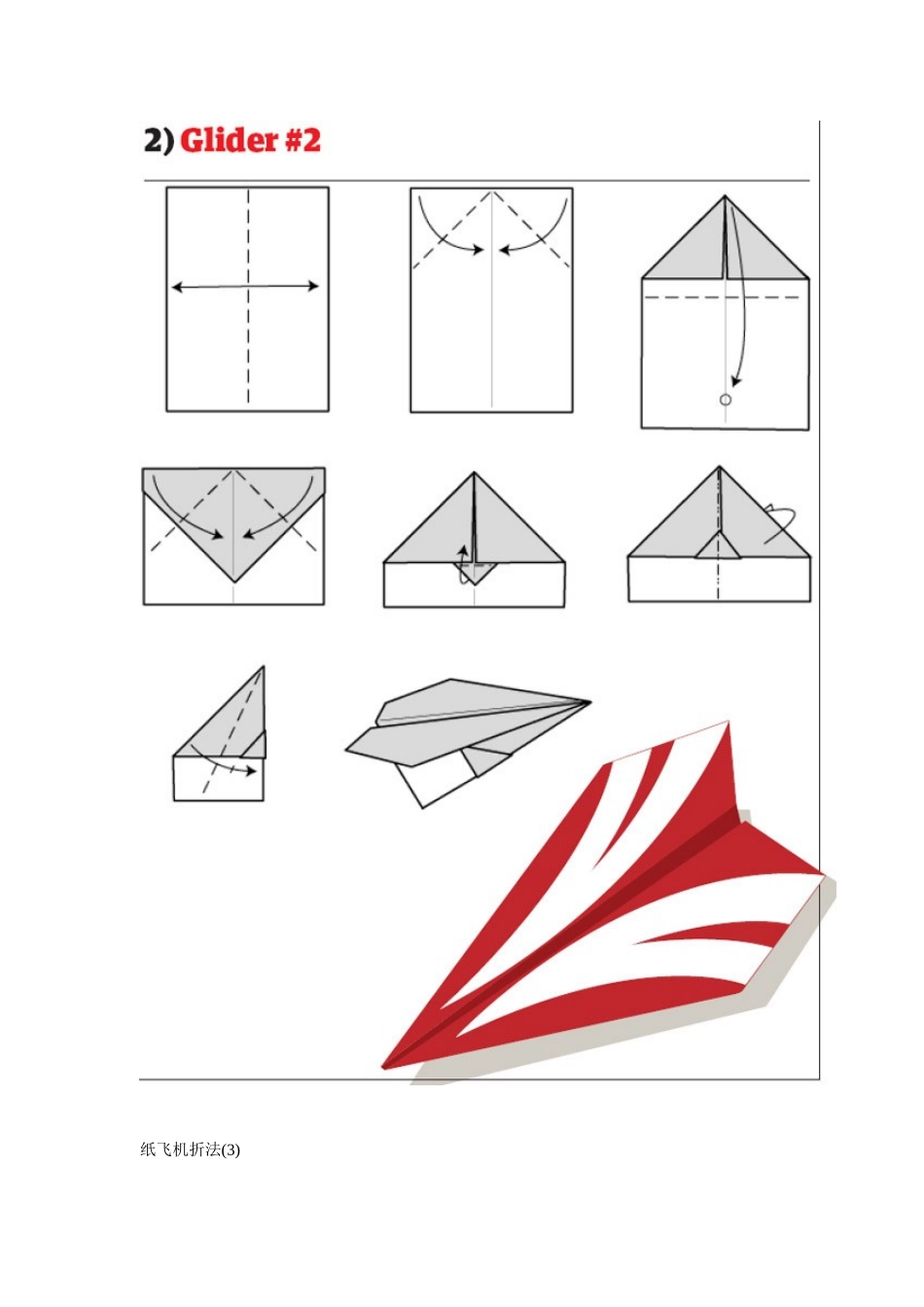 2) Glider #2

纸飞机折法(3)