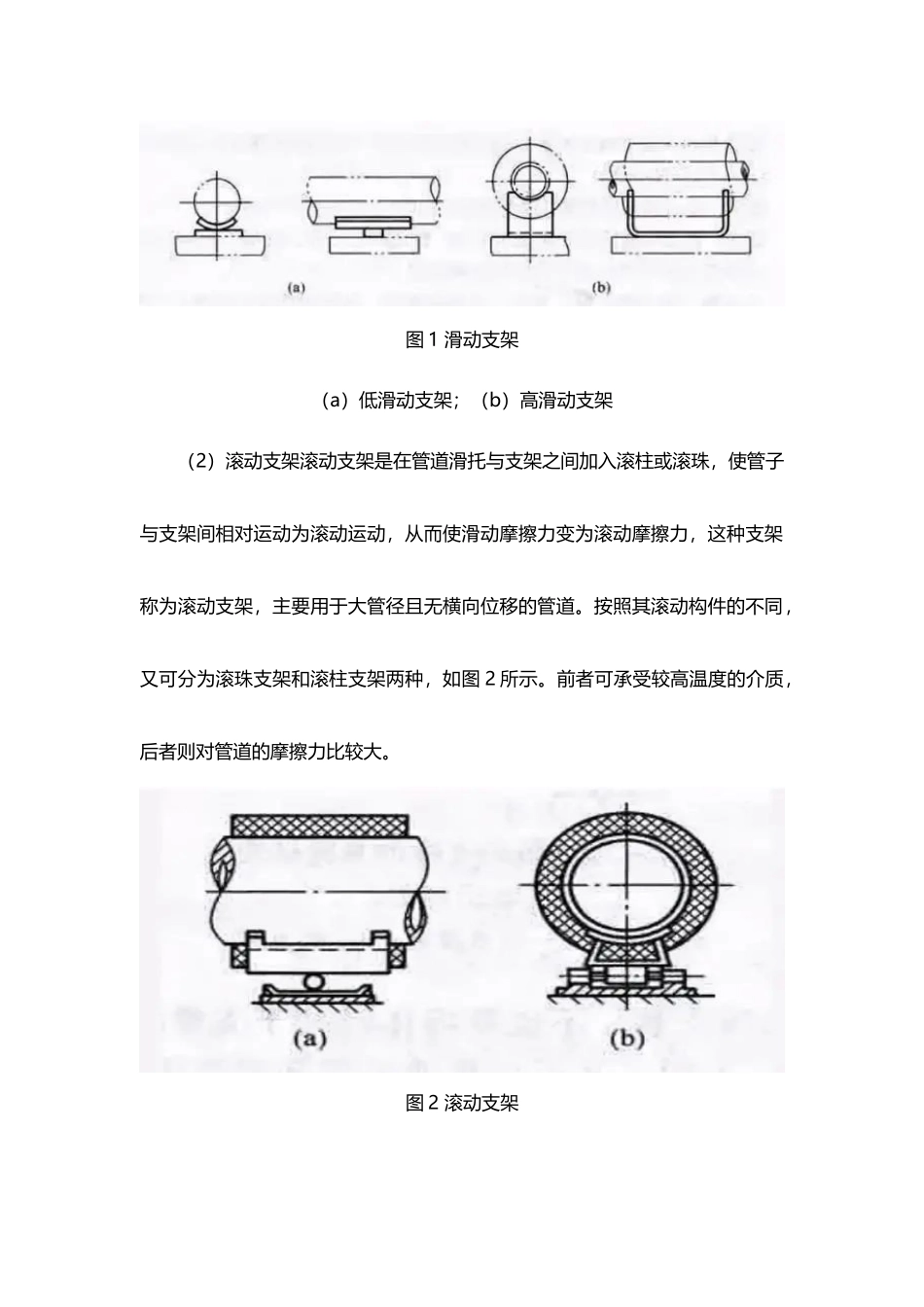 (a)

(b)

图 1 滑动支架

（a）低滑动支架；（b）高滑动支架

（2）滚动支架滚动支架是在管道滑托与支架之间加入滚柱或滚珠，使管子与支架间相对运动为滚动运动，从而使滑动摩擦力变为滚动摩擦力，这种支架称为滚动支架，主要用于大管径且无横向位移的管道。按照其滚动构件的不同，又可分为滚珠支架和滚柱支架两种，如图 2 所示。前者可承受较高温度的介质，后者则对管道的摩擦力比较大。

(a)

(b)

图 2 滚动支架