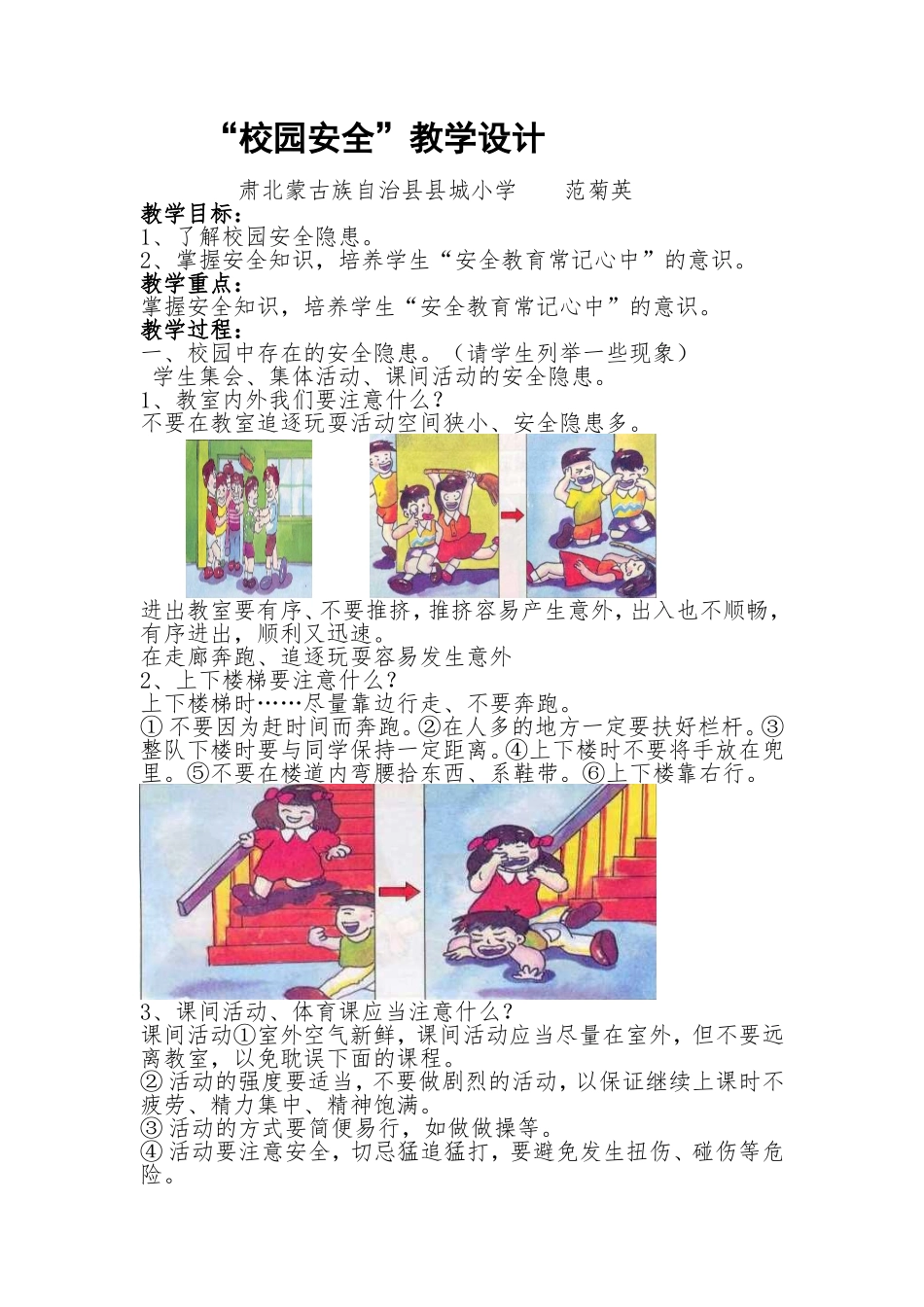 “校园安全”教学设计

肃北蒙古族自治县县城小学　　范菊英

教学目标：
1、了解校园安全隐患。
2、掌握安全知识，培养学生“安全教育常记心中”的意识。
教学重点：
掌握安全知识，培养学生“安全教育常记心中”的意识。
教学过程：
一、校园中存在的安全隐患。（请学生列举一些现象）
学生集会、集体活动、课间活动的安全隐患。
1、教室内外我们要注意什么？
不要在教室追逐玩耍活动空间狭小、安全隐患多。

进出教室要有序、不要推挤，推挤容易产生意外，出入也不顺畅，有序进出，顺利又迅速。
在走廊奔跑、追逐玩耍容易发生意外
2、上下楼梯要注意什么？
上下楼梯时……尽量靠边行走、不要奔跑。
①不要因为赶时间而奔跑。②在人多的地方一定要扶好栏杆。③整队下楼时要与同学保持一定距离。④上下楼时不要将手放在兜里。⑤不要在楼道内弯腰拾东西、系鞋带。⑥上下楼靠右行。

3、课间活动、体育课应当注意什么？
课间活动①室外空气新鲜，课间活动应当尽量在室外，但不要远离教室，以免耽误下面的课程。
②活动的强度要适当，不要做剧烈的活动，以保证继续上课时不疲劳、精力集中、精神饱满。
③活动的方式要简便易行，如做做操等。
④活动要注意安全，切忌猛追猛打，要避免发生扭伤、碰伤等危险。