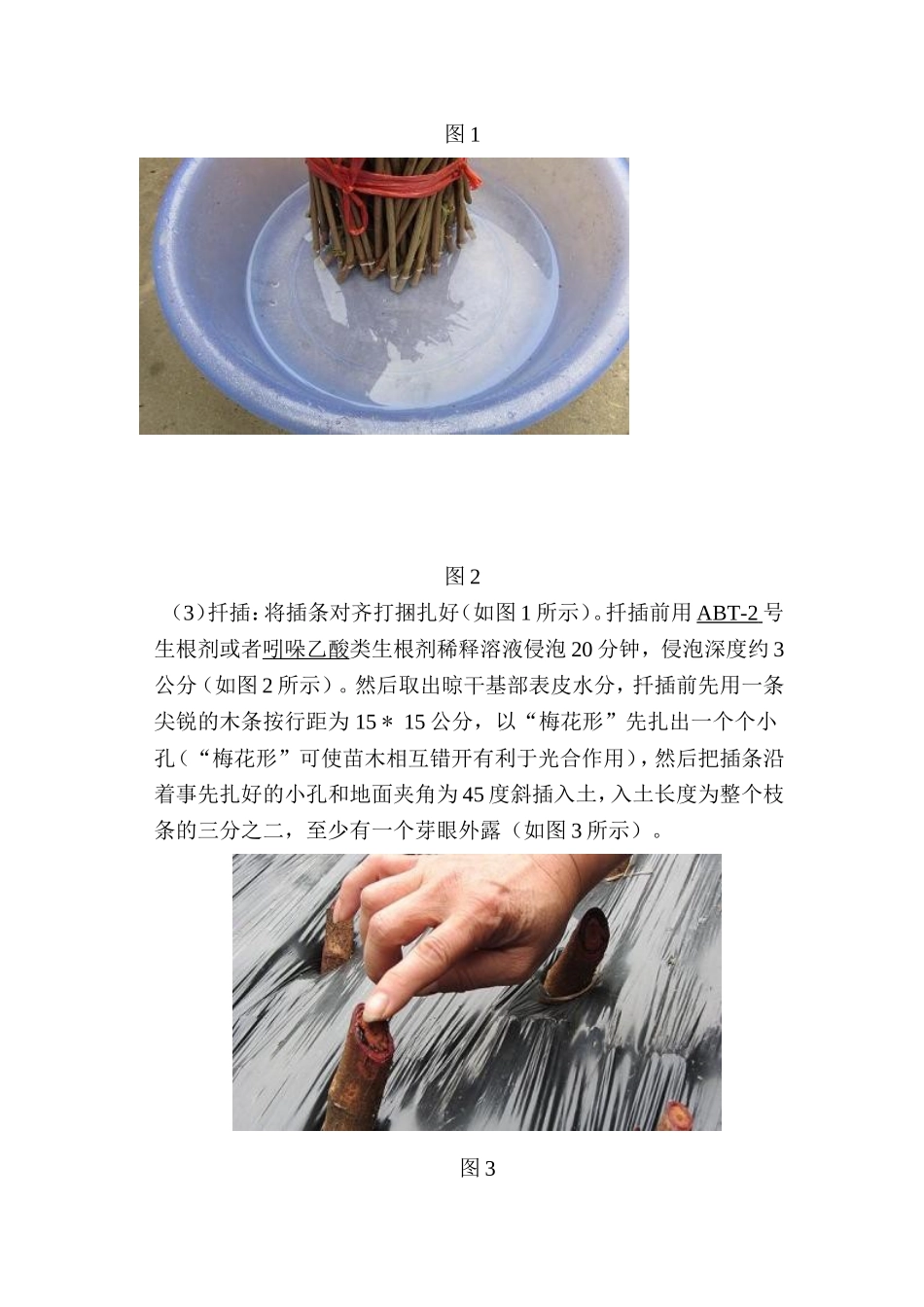 图 1

图 2

（3）扦插：将插条对齐打捆扎好（如图 1 所示）。扦插前用 ABT-2 号生根剂或者吲哚乙酸类生根剂稀释溶液侵泡 20 分钟，侵泡深度约 3 公分（如图 2 所示）。然后取出晾干基部表皮水分，扦插前先用一条尖锐的木条按行距为 15＊ 15 公分，以“梅花形”先扎出一个个小孔（“梅花形”可使苗木相互错开有利于光合作用），然后把插条沿着事先扎好的小孔和地面夹角为 45 度斜插入土，入土长度为整个枝条的三分之二，至少有一个芽眼外露（如图 3 所示）。

图 3