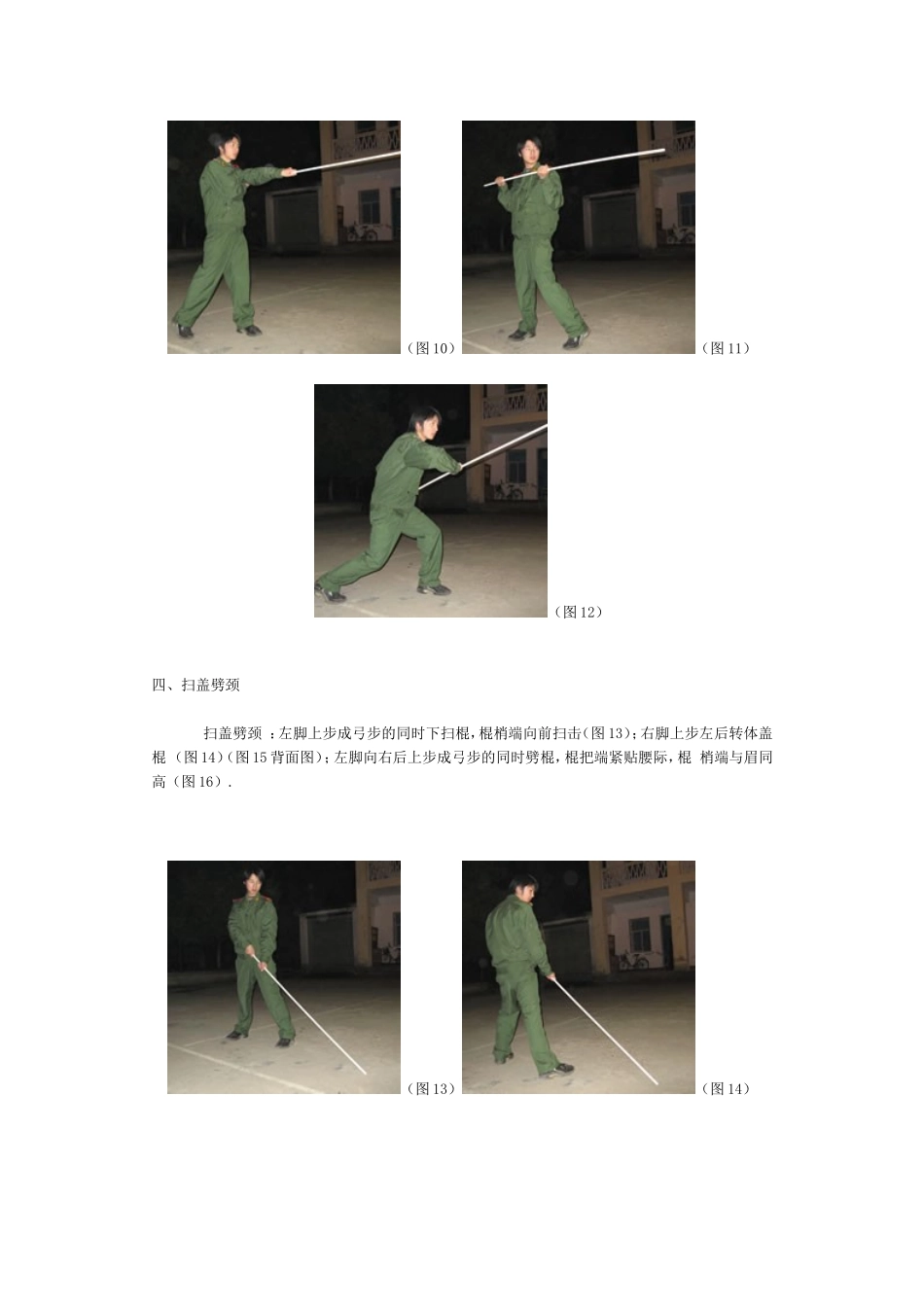 （图 10）

（图 11）

（图 12）

四、扫盖劈颈

扫盖劈颈 ：左脚上步成弓步的同时下扫棍，棍梢端向前扫击（图 13）；右脚上步左后转体盖棍 （图 14）（图 15 背面图）；左脚向右后上步成弓步的同时劈棍，棍把端紧贴腰际，棍 梢端与眉同高（图 16）.

（图 13）

（图 14）