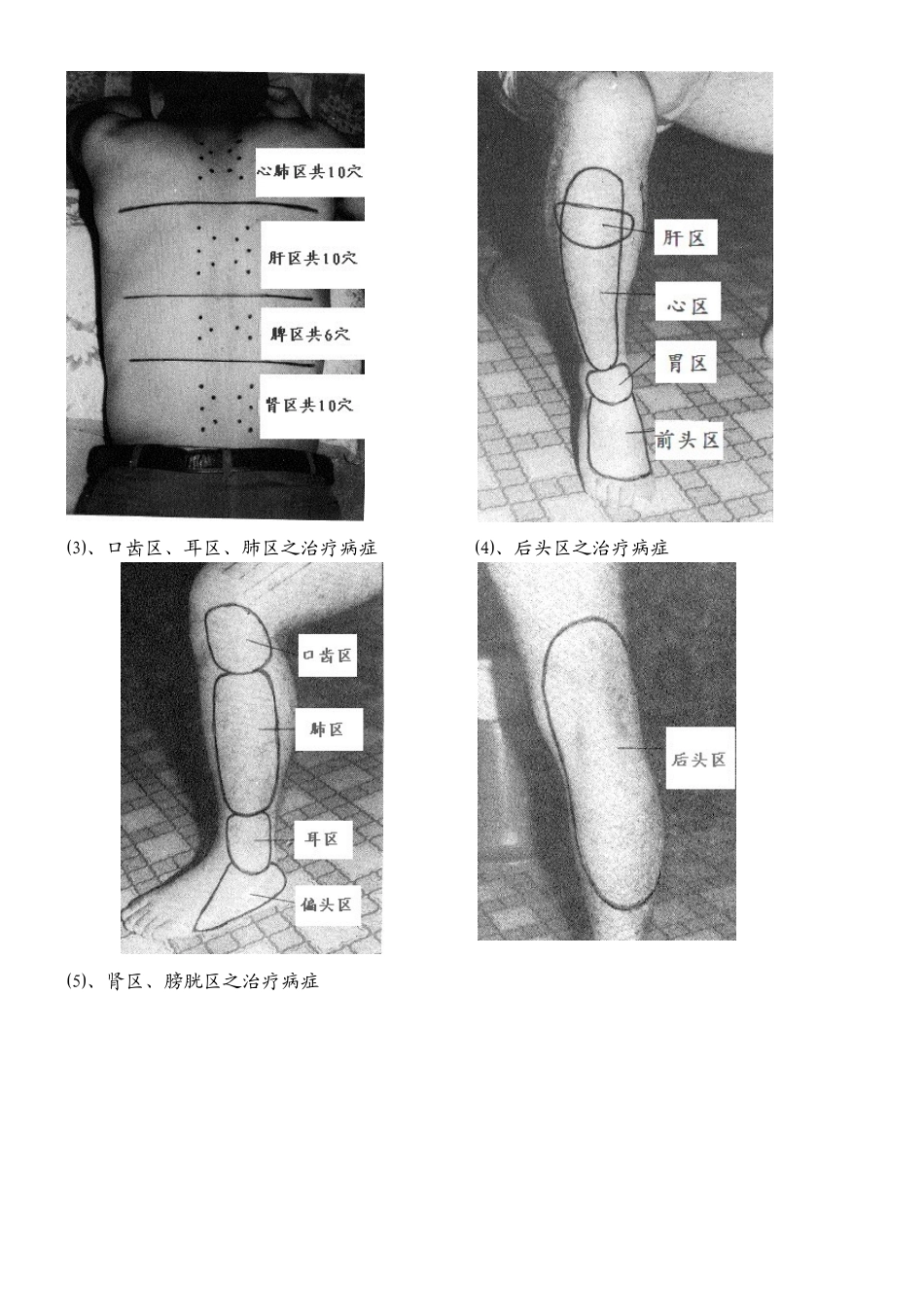 心肺区共10穴

肝区共10穴

脾区共6穴

肾区共10穴

肝区

心区

胃区

前头区

⑶、口齿区、耳区、肺区之治疗病症

⑷、后头区之治疗病症

口齿区

肺区

耳区

偏头区

后头区

⑸、肾区、膀胱区之治疗病症