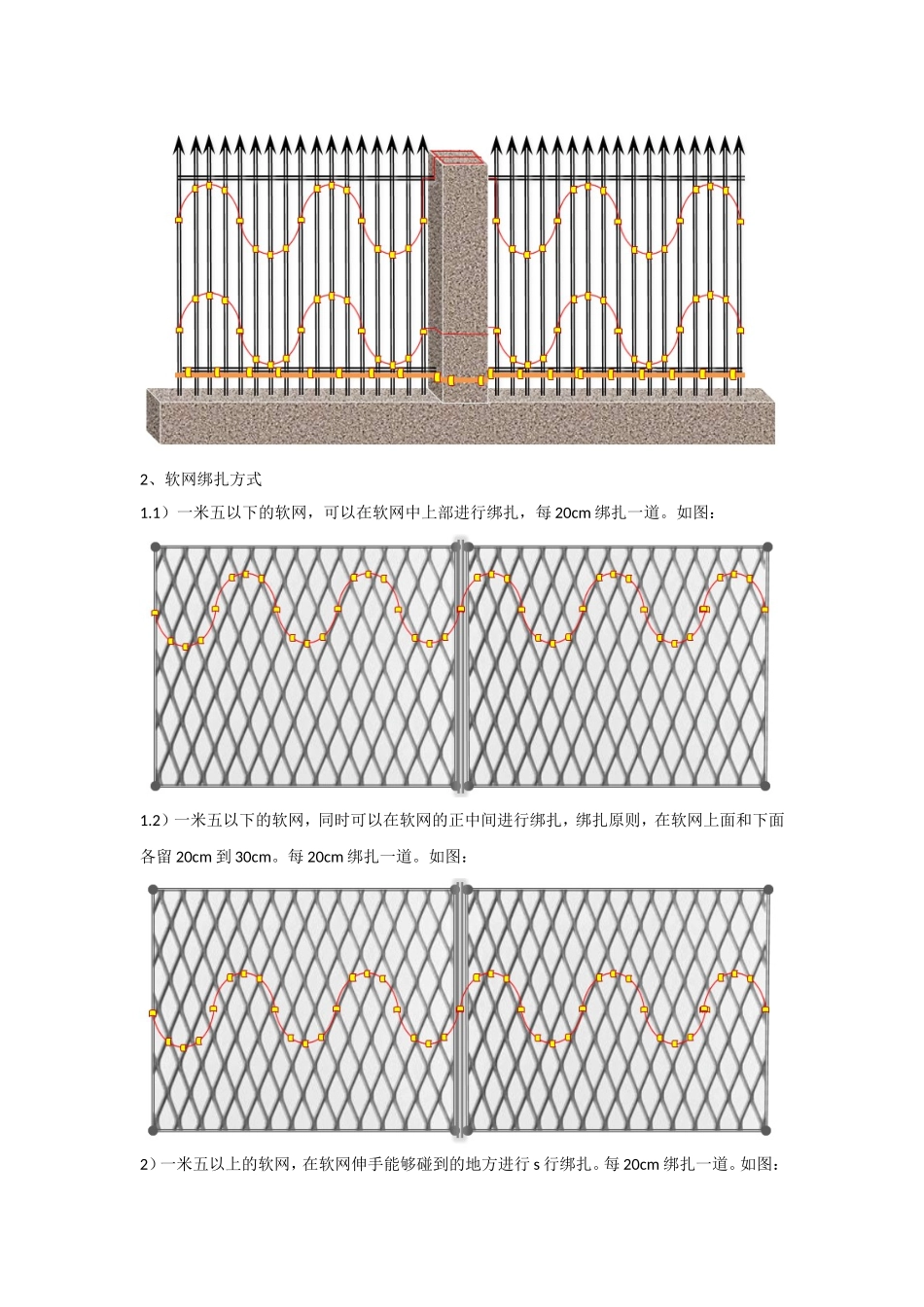 2、软网绑扎方式

1.1）一米五以下的软网，可以在软网中上部进行绑扎，每 20cm 绑扎一道。如图：

1.2）一米五以下的软网，同时可以在软网的正中间进行绑扎，绑扎原则，在软网上面和下面各留 20cm 到 30cm。每 20cm 绑扎一道。如图：

2）一米五以上的软网，在软网伸手能够碰到的地方进行 s 行绑扎。每 20cm 绑扎一道。如图：