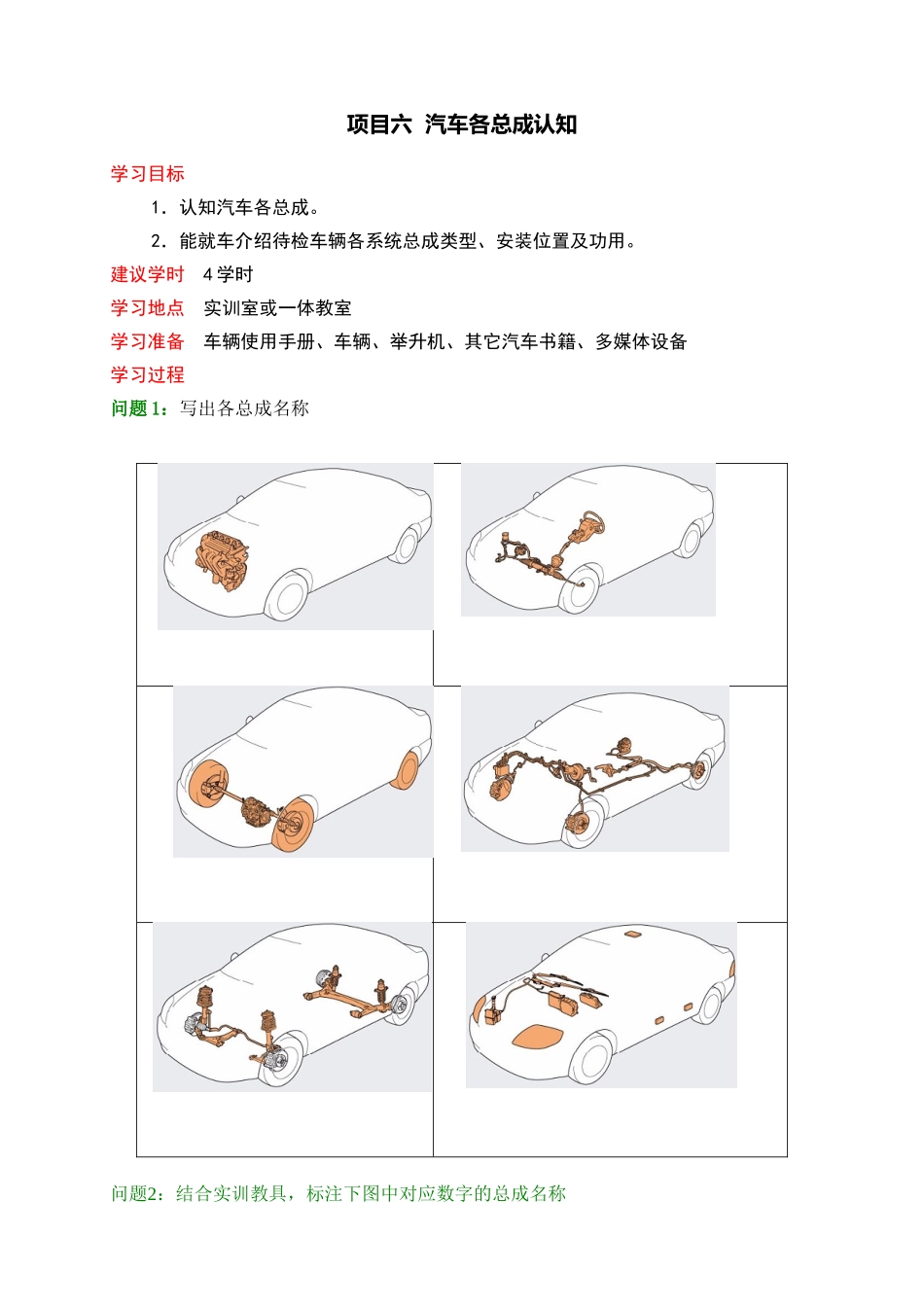 项目六 汽车各总成认知

学习目标

1. 认知汽车各总成。

2. 能就车介绍待检车辆各系统总成类型、安装位置及功用。

建议学时 4 学时

学习地点 实训室或一体教室

学习准备 车辆使用手册、车辆、举升机、其它汽车书籍、多媒体设备

学习过程

问题 1：写出各总成名称

问题2：结合实训教具，标注下图中对应数字的总成名称