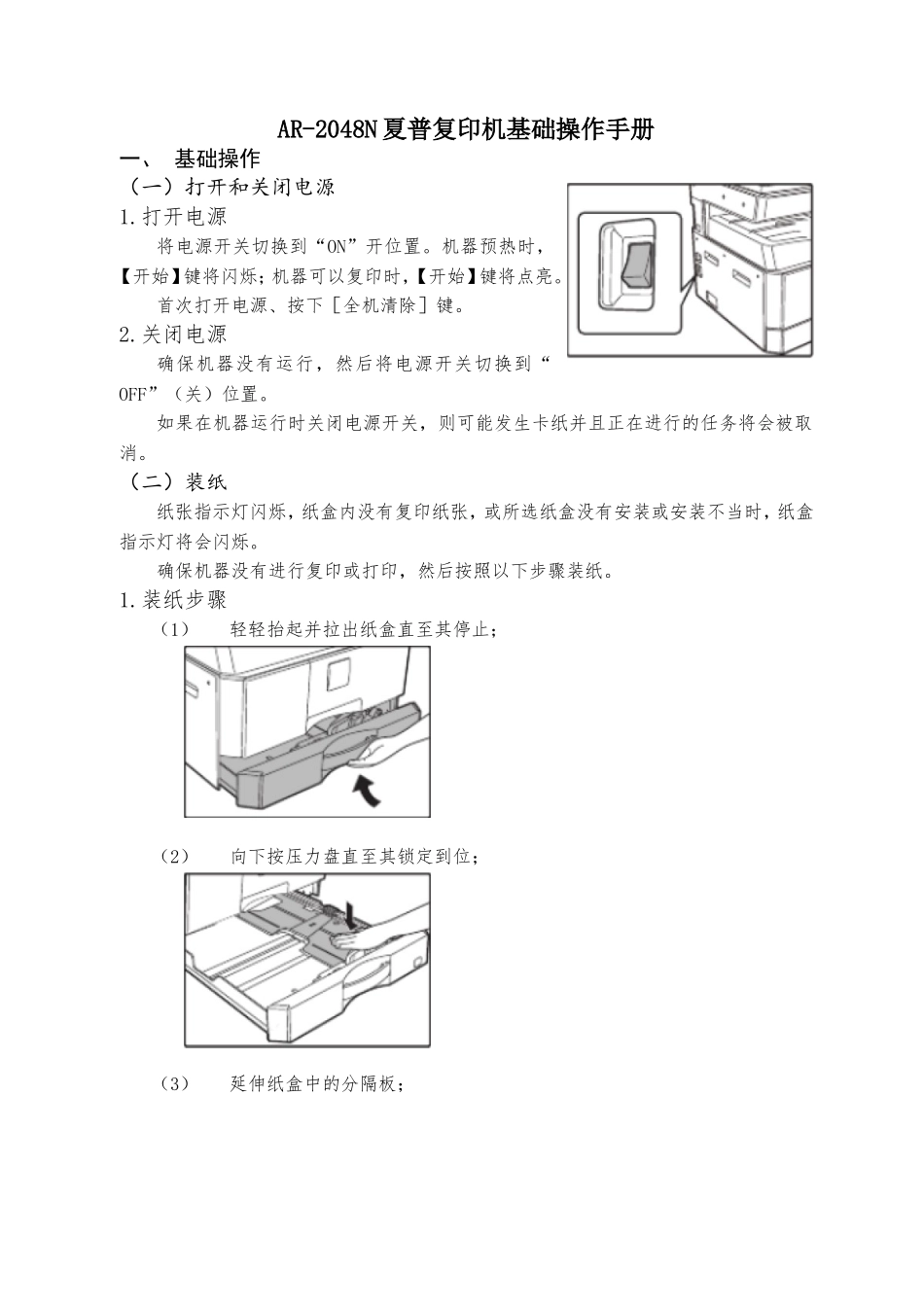 AR-2048N夏普复印机基础操作手册

一、 基础操作

（一）打开和关闭电源

1.打开电源

将电源开关切换到“ON”开位置。机器预热时，【开始】键将闪烁；机器可以复印时，【开始】键将点亮。

首次打开电源、按下［全机清除］键。

2.关闭电源

确保机器没有运行，然后将电源开关切换到“OFF”（关）位置。

如果在机器运行时关闭电源开关，则可能发生卡纸并且正在进行的任务将会被取消。

（二）装纸

纸张指示灯闪烁，纸盒内没有复印纸张，或所选纸盒没有安装或安装不当时，纸盒指示灯将会闪烁。

确保机器没有进行复印或打印，然后按照以下步骤装纸。

1.装纸步骤

（1） 轻轻抬起并拉出纸盒直至其停止；

（2） 向下按压力盘直至其锁定到位；

（3） 延伸纸盒中的分隔板；