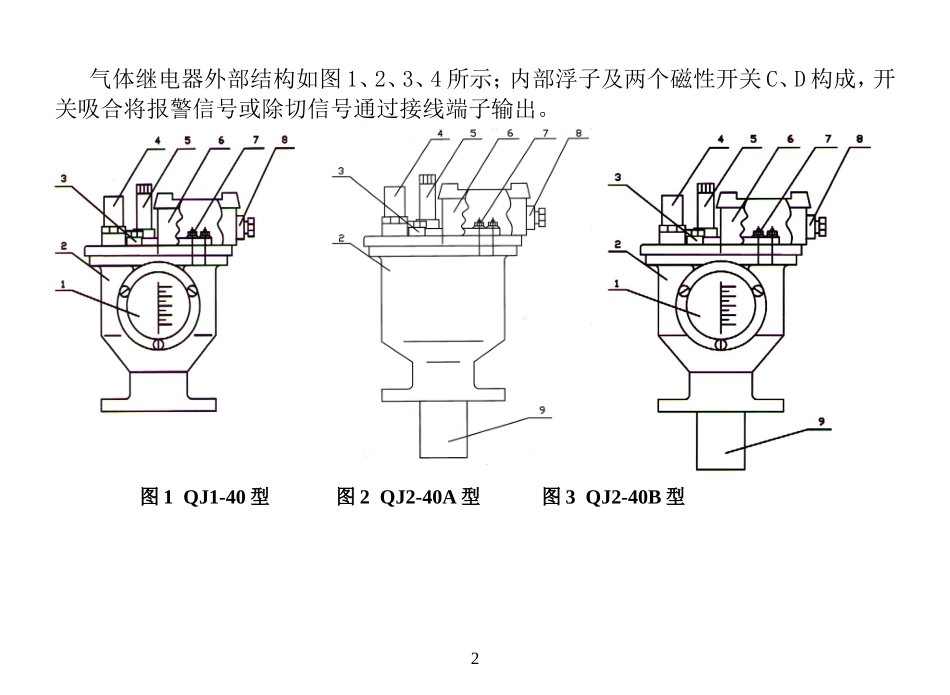 气体继电器外部结构如图 1、2、3、4 所示；内部浮子及两个磁性开关 C、D 构成，开关吸合将报警信号或除切信号通过接线端子输出。

4 5 6 7 8
3
2
1

4 5 6 7 8
3
2
9

4 5 6 7 8
3
2
1
9

图 1 QJ1-40 型 图 2 QJ2-40A 型 图 3 QJ2-40B 型

2