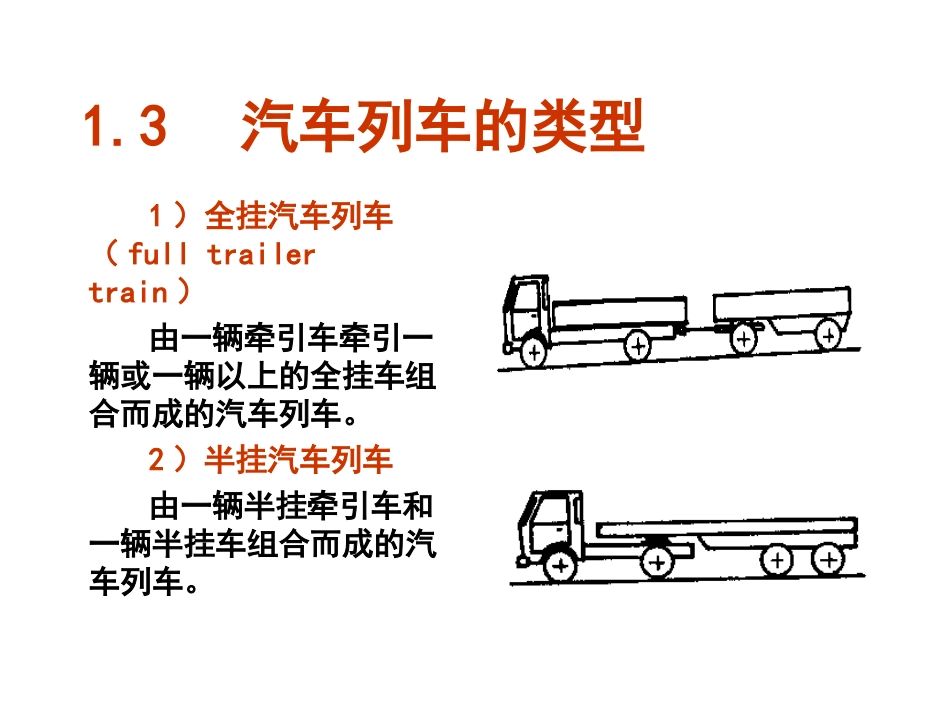 1.3　汽车列车的类型

1）全挂汽车列车（full trailer train）

由一辆牵引车牵引一辆或一辆以上的全挂车组合而成的汽车列车。

2）半挂汽车列车

由一辆半挂牵引车和一辆半挂车组合而成的汽车列车。