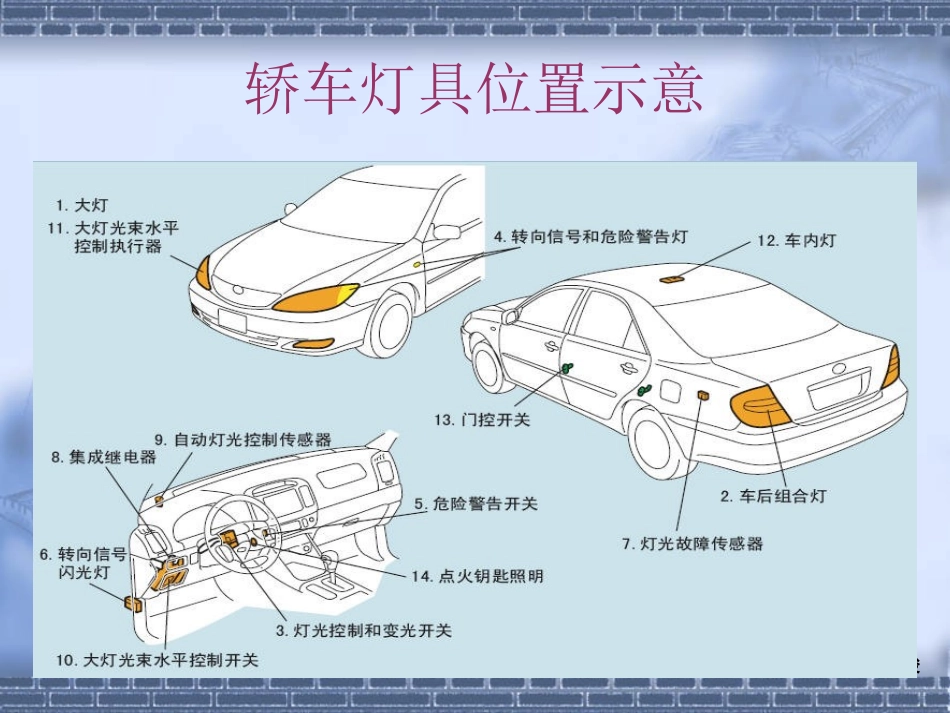 轿车灯具位置示意

1. 大灯
11. 大灯光束水平控制执行器

4. 转向信号和危险警告灯

12. 车内灯

13. 门控开关

2. 车后组合灯

7. 灯光故障传感器

9. 自动灯光控制传感器

8. 集成继电器

5. 危险警告开关

6. 转向信号闪光灯

14. 点火钥匙照明

3. 灯光控制和变光开关

10. 大灯光束水平控制开关