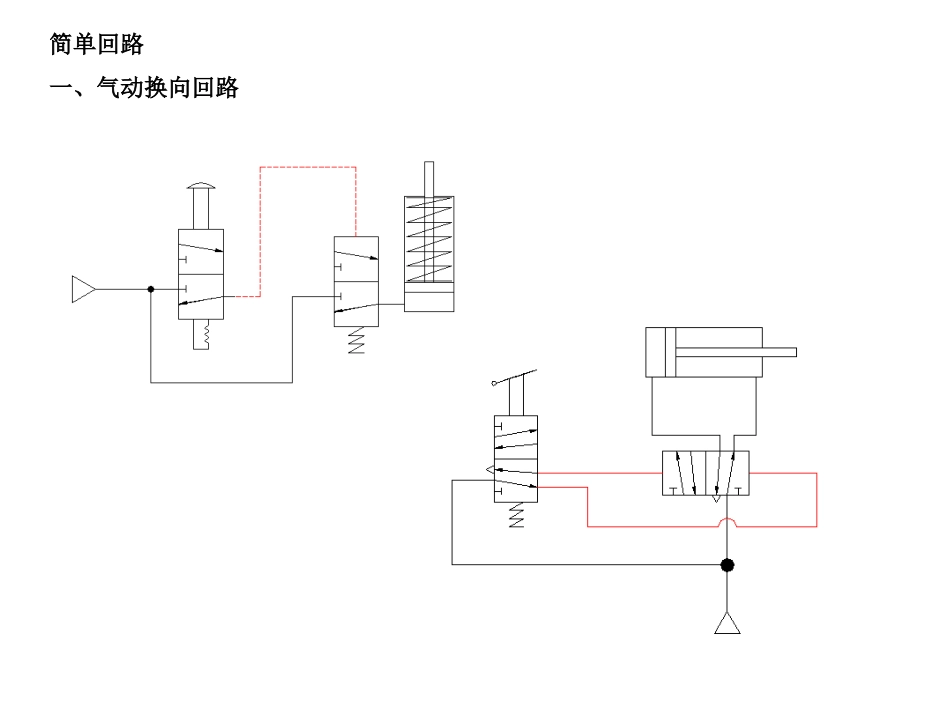 简单回路

一、气动换向回路