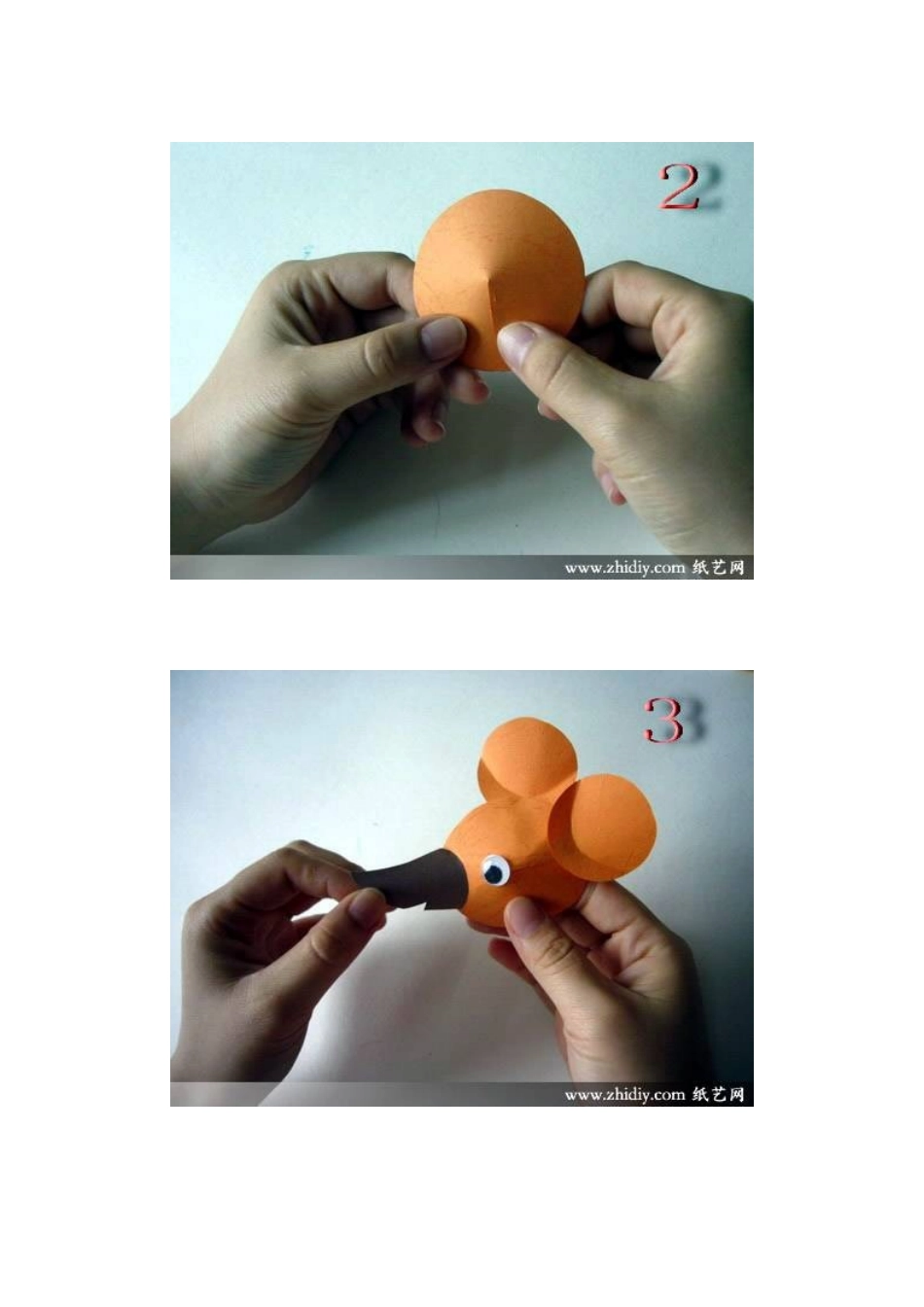 2

www.zhidiy.com 纸艺网

3

www.zhidiy.com 纸艺网