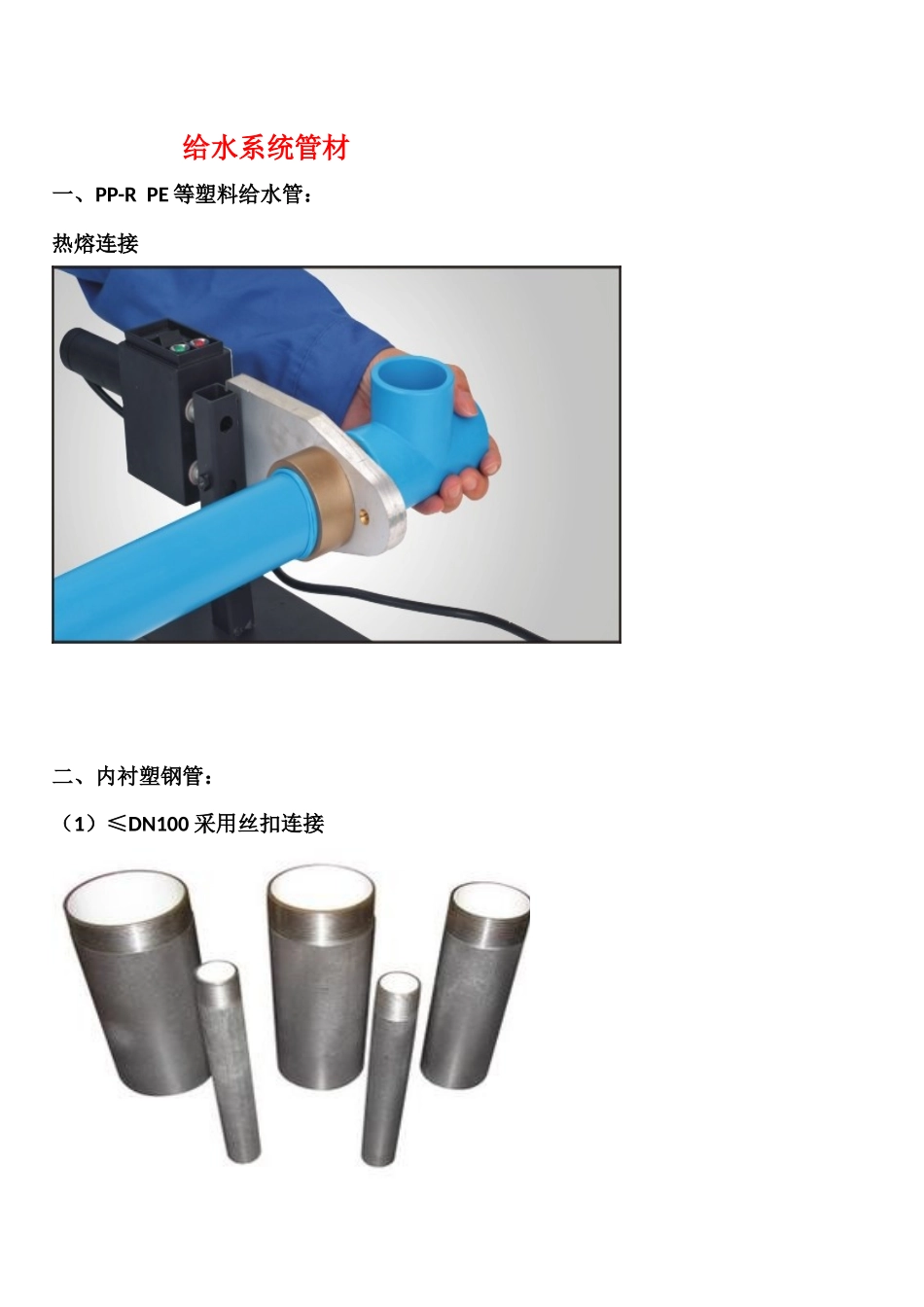 给水系统管材

一、PP-R PE 等塑料给水管：

热熔连接

二、内衬塑钢管：

（1）≤DN100 采用丝扣连接