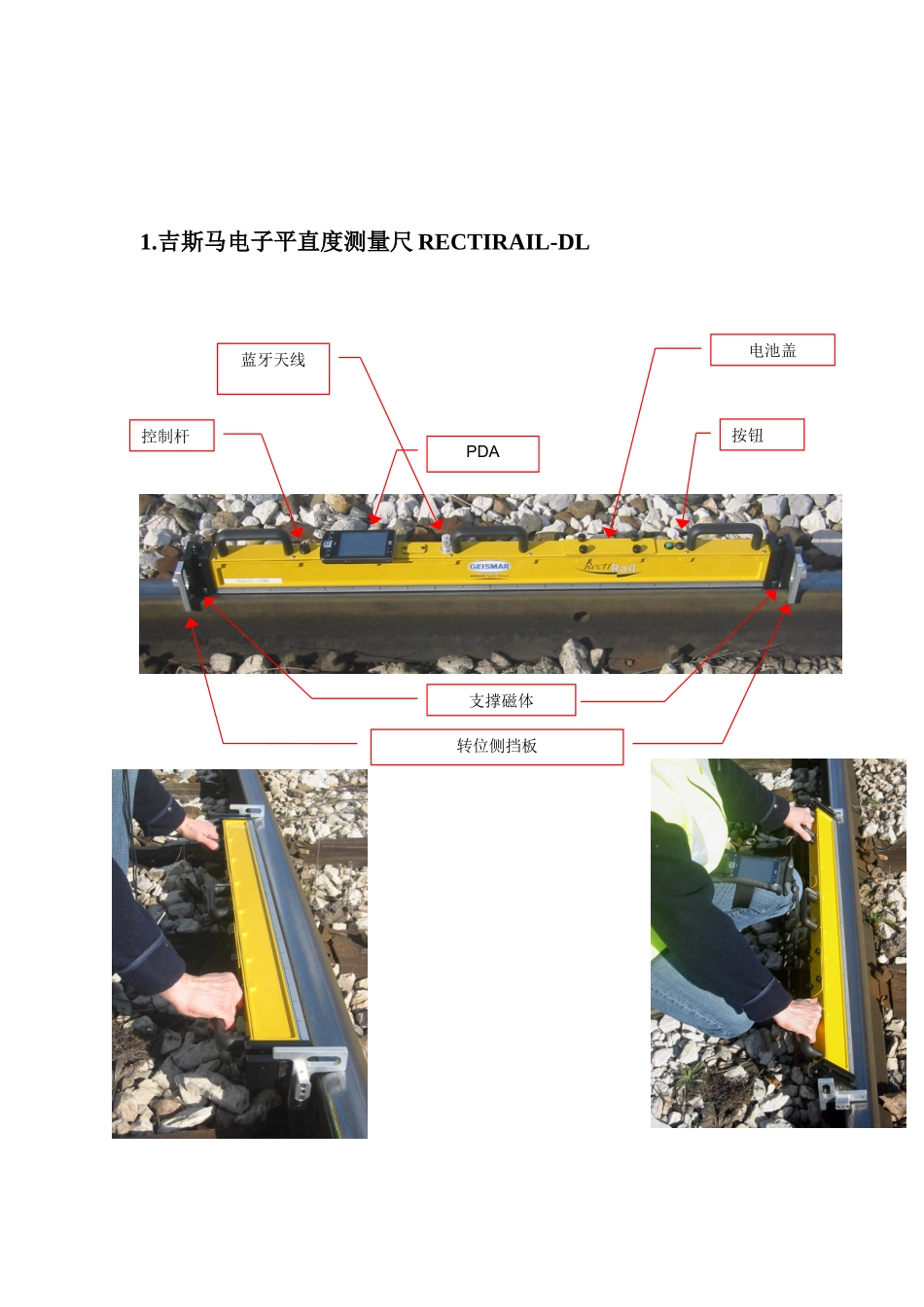 1.吉斯马电子平直度测量尺 RECTIRAIL-DL

蓝牙天线

电池盖

控制杆

PDA

按钮

GEISMAR

RectiRail

支撑磁体

转位侧挡板