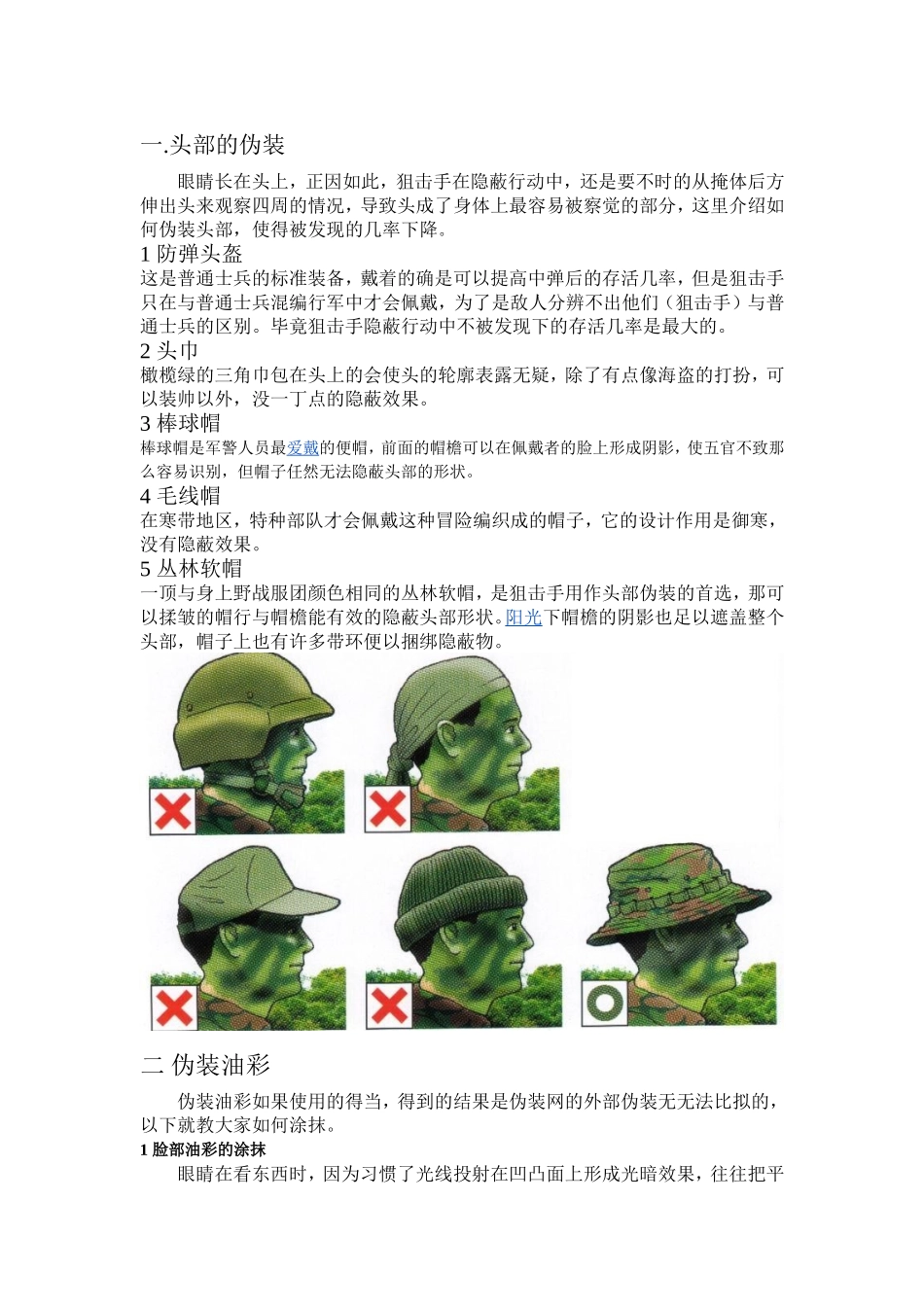 一.头部的伪装

眼睛长在头上，正因如此，狙击手在隐蔽行动中，还是要不时的从掩体后方伸出头来观察四周的情况，导致头成了身体上最容易被察觉的部分，这里介绍如何伪装头部，使得被发现的几率下降。

1 防弹头盔
这是普通士兵的标准装备，戴着的确是可以提高中弹后的存活几率，但是狙击手只在与普通士兵混编行军中才会佩戴，为了是敌人分辨不出他们（狙击手）与普通士兵的区别。毕竟狙击手隐蔽行动中不被发现下的存活几率是最大的。

2 头巾
橄榄绿的三角巾包在头上的会使头的轮廓表露无疑，除了有点像海盗的打扮，可以装帅以外，没一丁点的隐蔽效果。

3 棒球帽
棒球帽是军警人员最爱戴的便帽，前面的帽檐可以在佩戴者的脸上形成阴影，使五官不致那么容易识别，但帽子任然无法隐蔽头部的形状。

4 毛线帽
在寒带地区，特种部队才会佩戴这种冒险编织成的帽子，它的设计作用是御寒，没有隐蔽效果。

5 丛林软帽
一顶与身上野战服团颜色相同的丛林软帽，是狙击手用作头部伪装的首选，那可以揉皱的帽行与帽檐能有效的隐蔽头部形状。阳光下帽檐的阴影也足以遮盖整个头部，帽子上也有许多带环便以捆绑隐蔽物。

二 伪装油彩

伪装油彩如果使用的得当，得到的结果是伪装网的外部伪装无无法比拟的，以下就教大家如何涂抹。

1 脸部油彩的涂抹
眼睛在看东西时，因为习惯了光线投射在凹凸面上形成光暗效果，往往把平