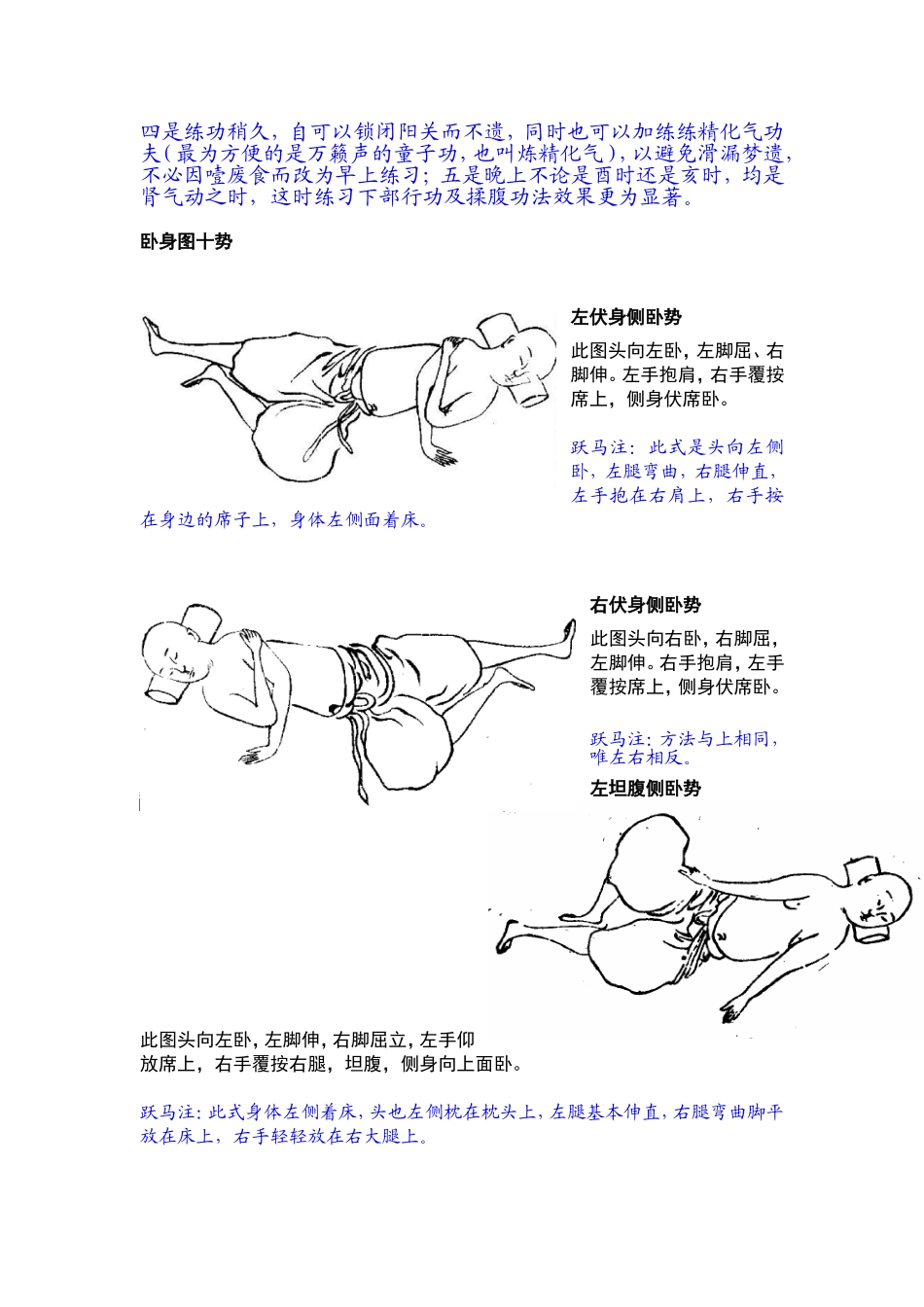 四是练功稍久，自可以锁闭阳关而不遗，同时也可以加练练精化气功夫（最为方便的是万籁声的童子功，也叫炼精化气），以避免滑漏梦遗，不必因噎废食而改为早上练习；五是晚上不论是酉时还是亥时，均是肾气动之时，这时练习下部行功及揉腹功法效果更为显著。

卧身图十势

左伏身侧卧势

此图头向左卧，左脚屈、右脚伸。左手抱肩，右手覆按席上，侧身伏席卧。

跃马注：此式是头向左侧卧，左腿弯曲，右腿伸直，左手抱在右肩上，右手按在身边的席子上，身体左侧面着床。

右伏身侧卧势

此图头向右卧，右脚屈，左脚伸。右手抱肩，左手覆按席上，侧身伏席卧。

跃马注：方法与上相同，唯左右相反。

左坦腹侧卧势

此图头向左卧，左脚伸，右脚屈立，左手仰放席上，右手覆按右腿，坦腹，侧身向上面卧。

跃马注：此式身体左侧着床，头也左侧枕在枕头上，左腿基本伸直，右腿弯曲脚平放在床上，右手轻轻放在右大腿上。