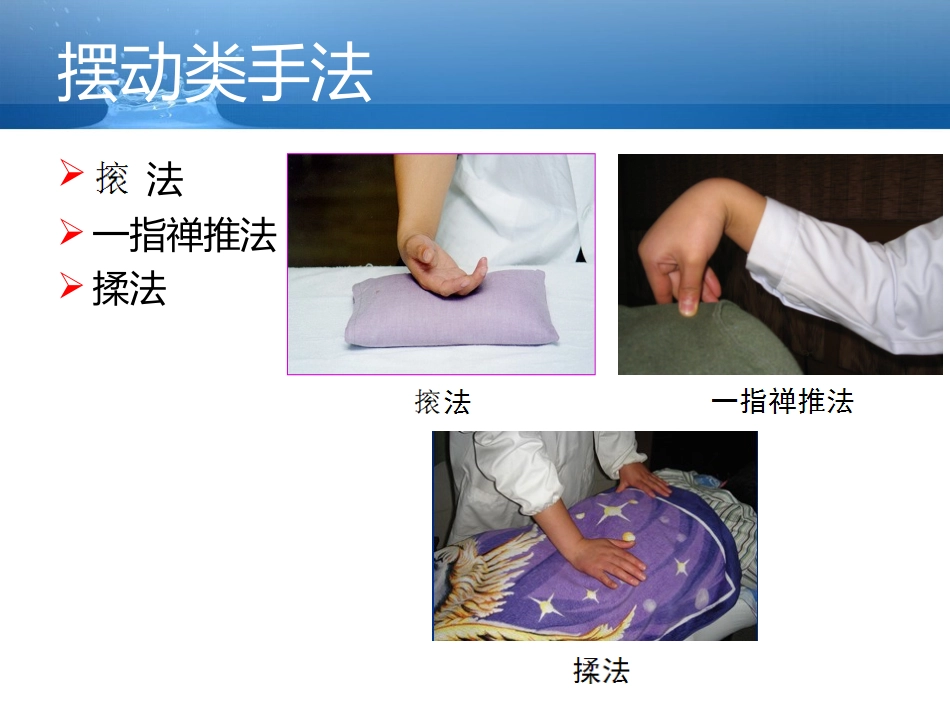 摆动类手法

➢ 㨰 法
➢ 一指禅推法
➢ 揉法

㨰法

一指禅推法

揉法