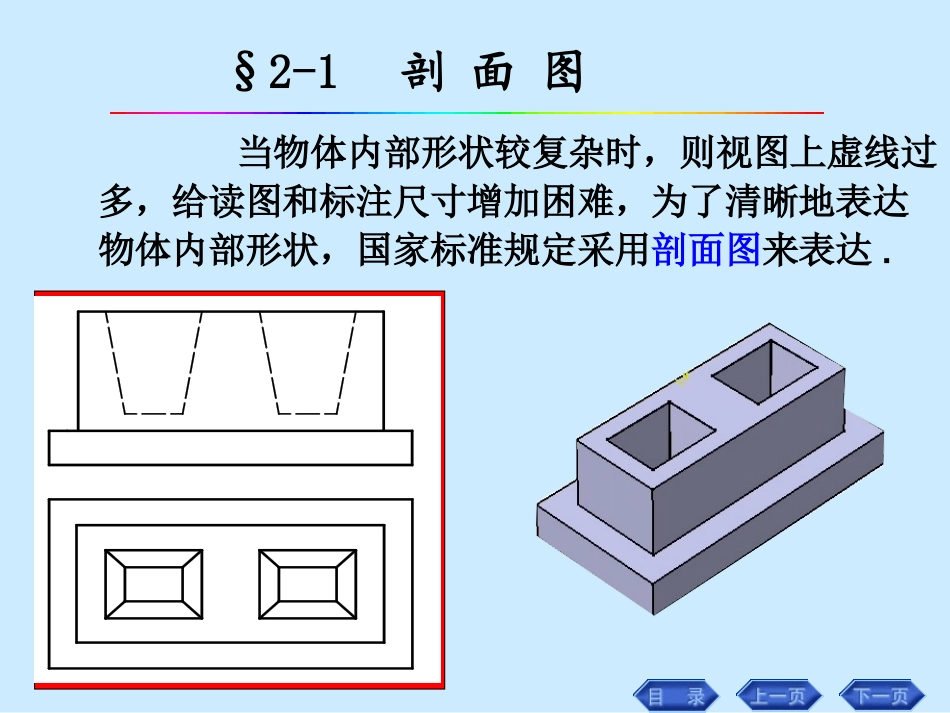 §2-1 剖 面 图

当物体内部形状较复杂时，则视图上虚线过多，给读图和标注尺寸增加困难，为了清晰地表达物体内部形状，国家标准规定采用剖面图来表达 .

目 录

上一页

下一页