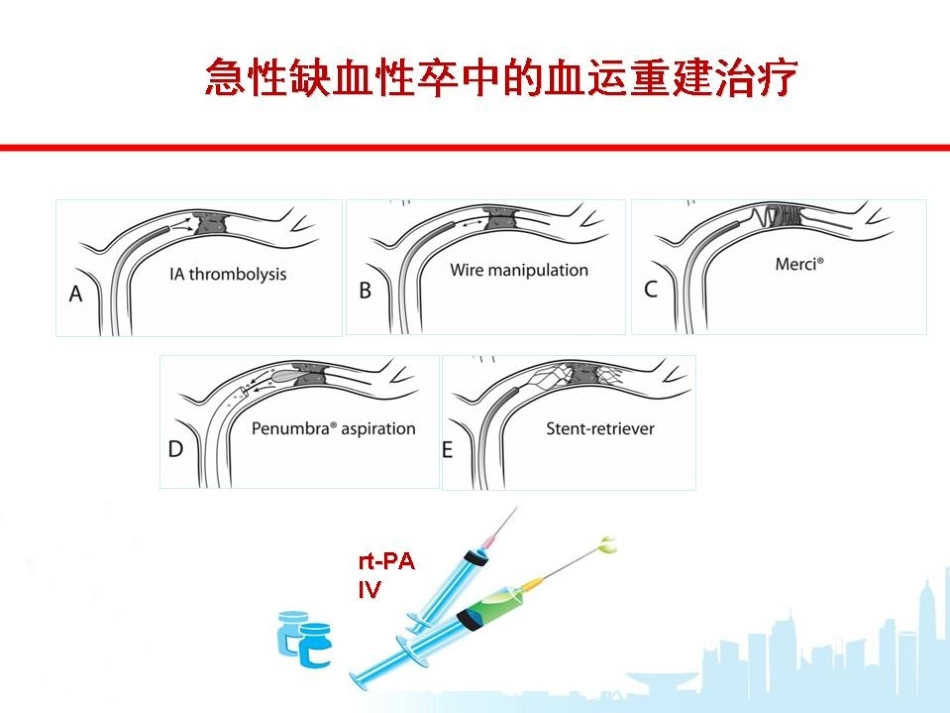 急性缺血性卒中的血运重建治疗

A
IA thrombolysis

B
Wire manipulation

C
Merci®

D
Penumbra® aspiration

E
Stent-retriever

rt-PA
IV