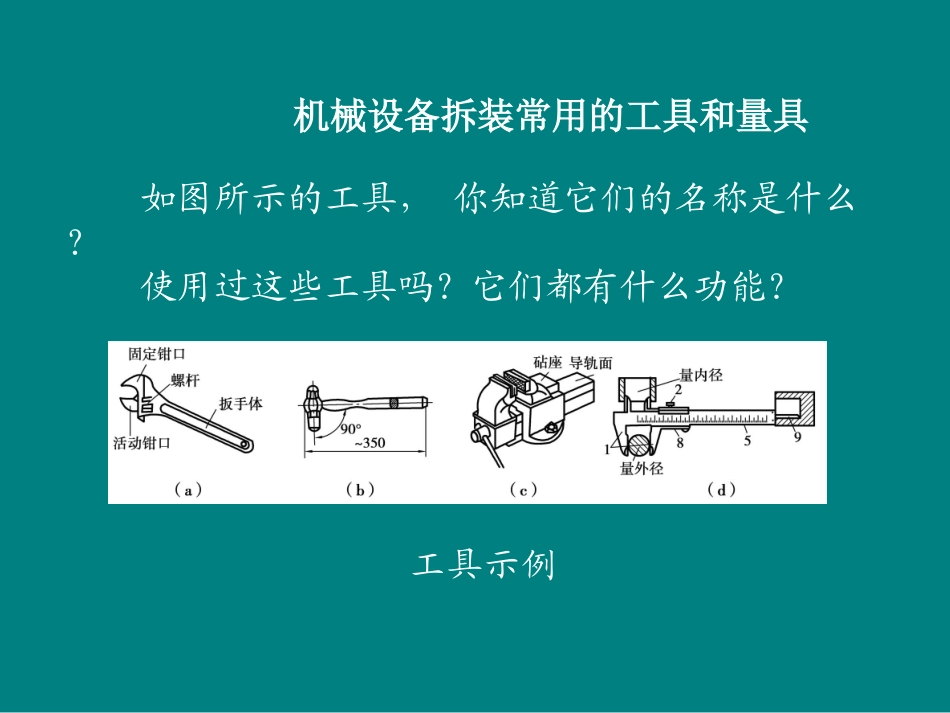 机械设备拆装常用的工具和量具

如图所示的工具， 你知道它们的名称是什么？

使用过这些工具吗？它们都有什么功能？

固定钳口
螺杆
扳手体
活动钳口
（a）

90°
~350
（b）

砧座 导轨面
（c）

量内径
2
1
8
5
9
量外径
（d）

工具示例