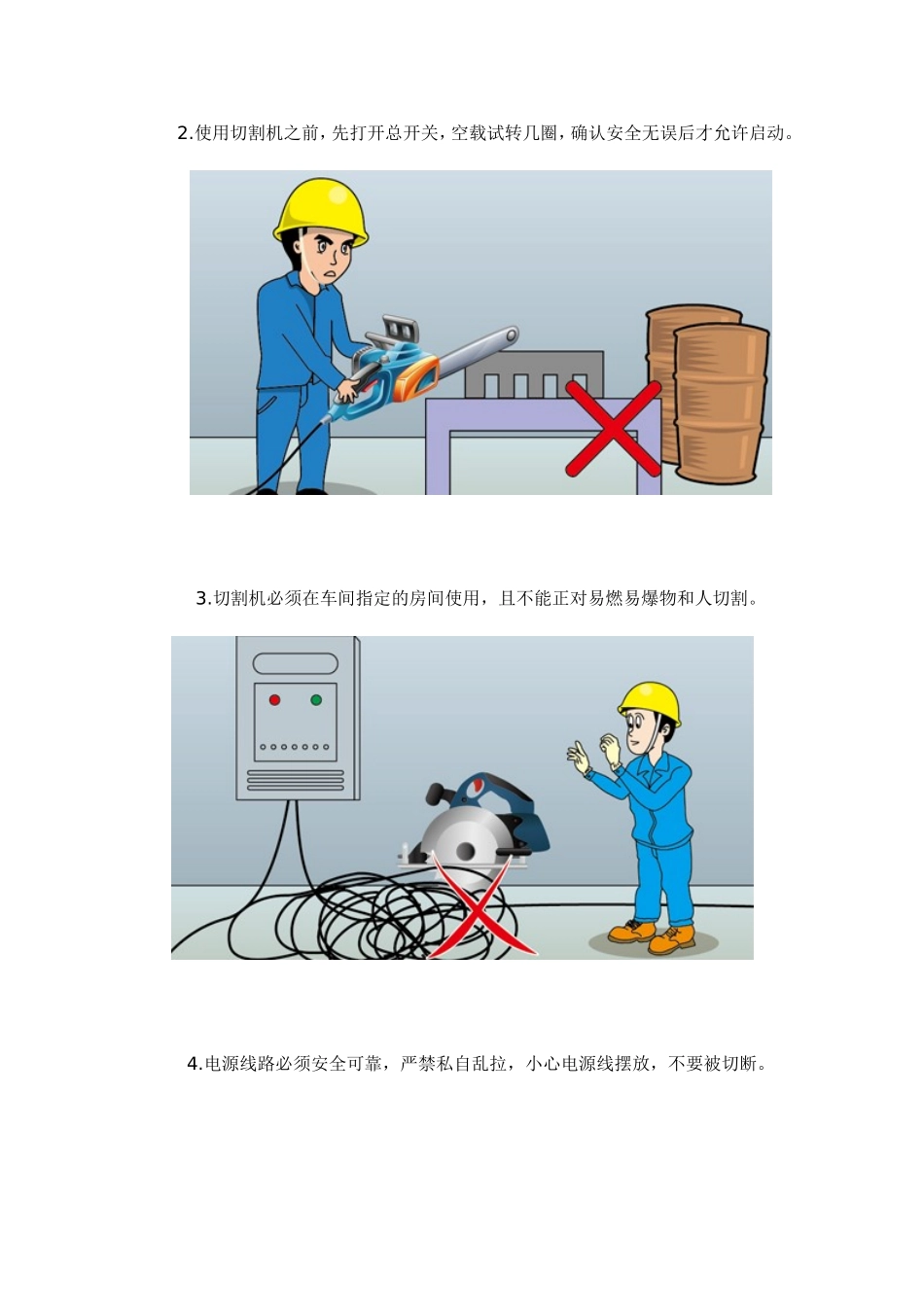 2.使用切割机之前，先打开总开关，空载试转几圈，确认安全无误后才允许启动。

3.切割机必须在车间指定的房间使用，且不能正对易燃易爆物和人切割。

4.电源线路必须安全可靠，严禁私自乱拉，小心电源线摆放，不要被切断。