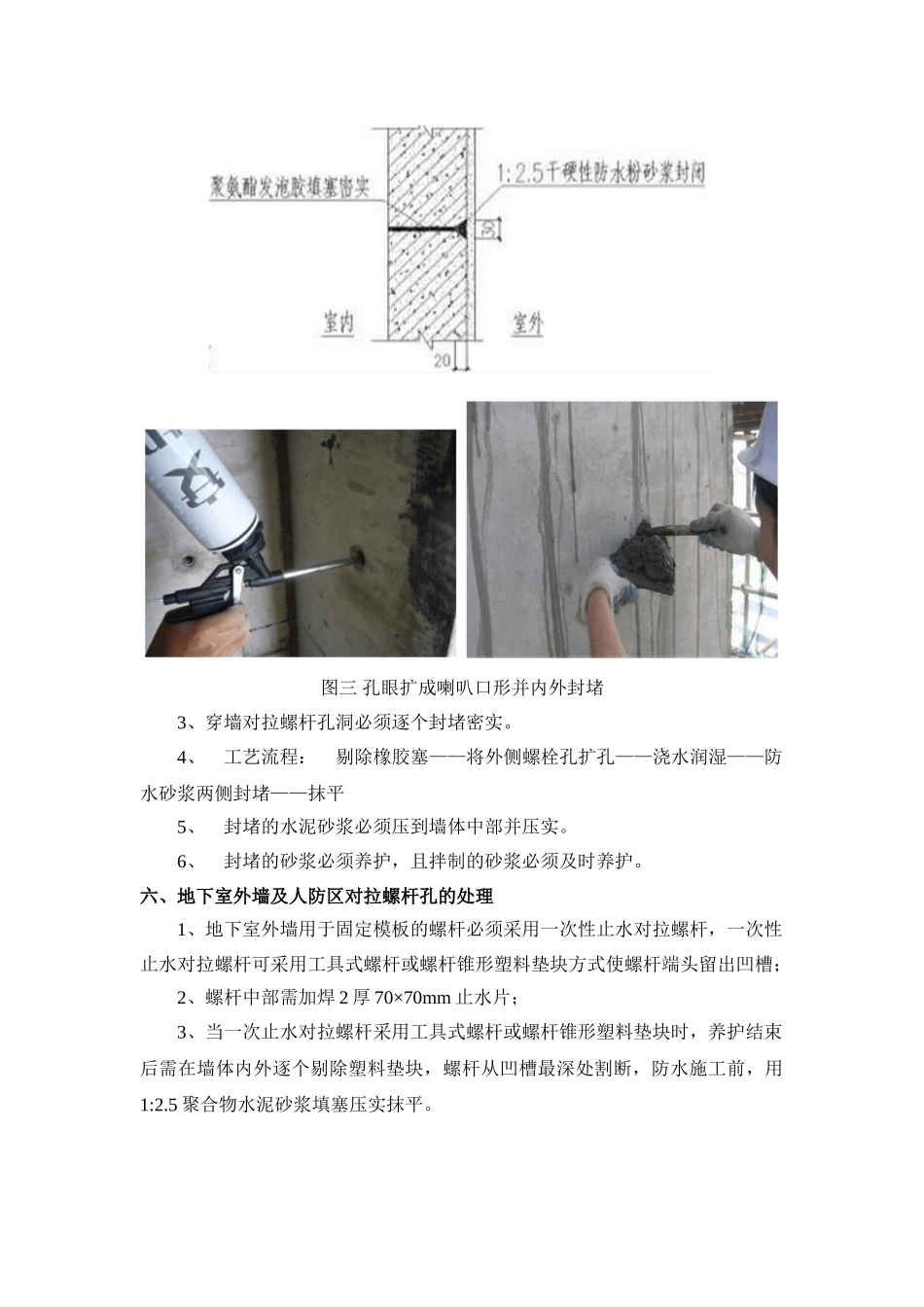 聚氨酯发泡胶填塞密实

1:2.5干硬性防水粉砂浆封闭

30

室内

室外

20

图三 孔眼扩成喇叭口形并内外封堵

3、穿墙对拉螺杆孔洞必须逐个封堵密实。

4、 工艺流程： 剔除橡胶塞——将外侧螺栓孔扩孔——浇水润湿——防水砂浆两侧封堵——抹平

5、 封堵的水泥砂浆必须压到墙体中部并压实。

6、 封堵的砂浆必须养护，且拌制的砂浆必须及时养护。

六、地下室外墙及人防区对拉螺杆孔的处理

1、地下室外墙用于固定模板的螺杆必须采用一次性止水对拉螺杆，一次性止水对拉螺杆可采用工具式螺杆或螺杆锥形塑料垫块方式使螺杆端头留出凹槽；

2、螺杆中部需加焊 2 厚 70×70mm 止水片；

3、当一次止水对拉螺杆采用工具式螺杆或螺杆锥形塑料垫块时，养护结束后需在墙体内外逐个剔除塑料垫块，螺杆从凹槽最深处割断，防水施工前，用 1:2.5 聚合物水泥砂浆填塞压实抹平。