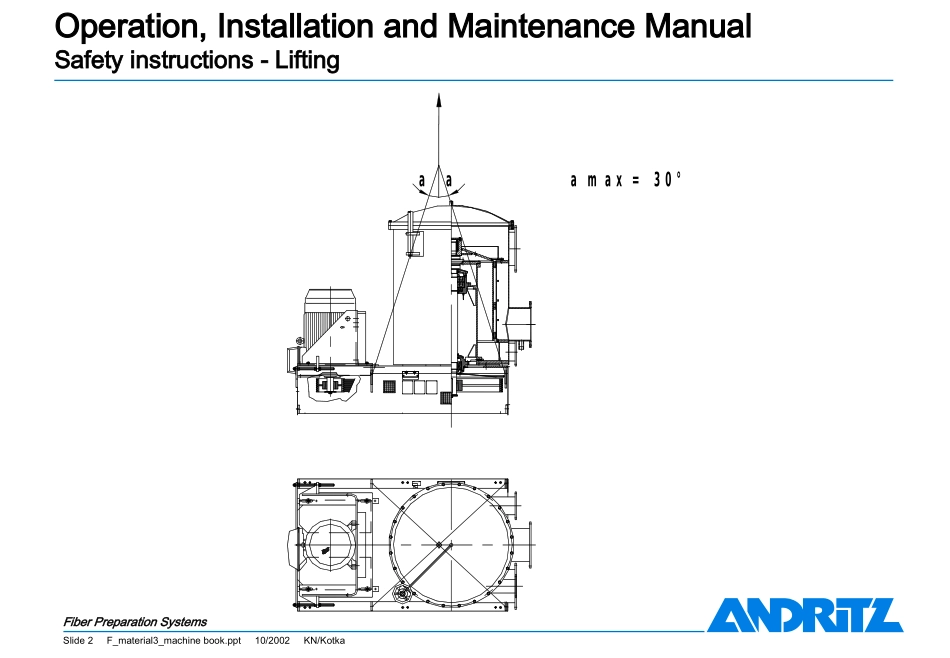 Operation, Installation and Maintenance Manual
Safety instructions - Lifting

a a

a max = 30°

Fiber Preparation Systems

ANDRITZ

Slide 2 F_material3_machine book.ppt 10/2002 KN/Kotka