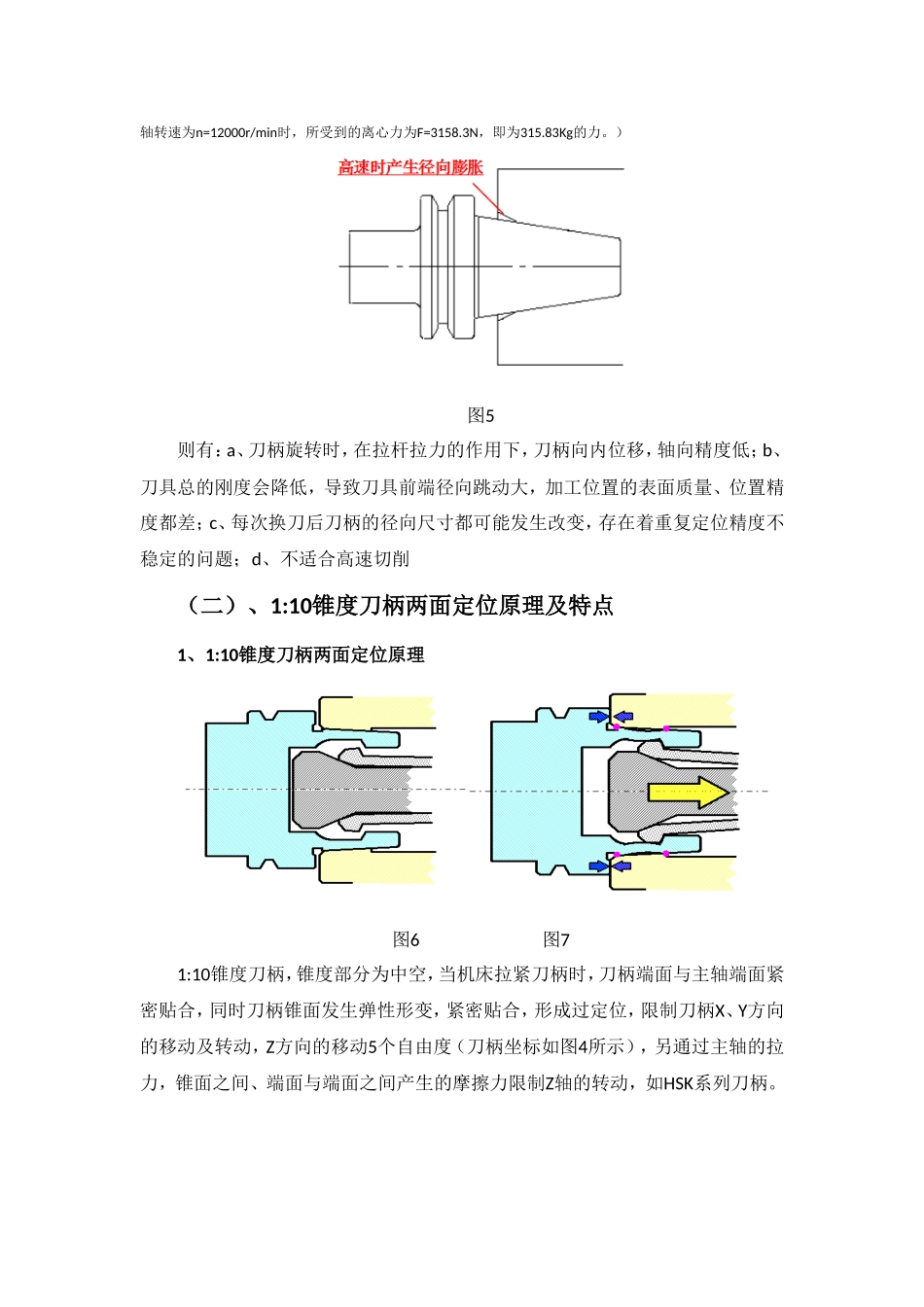 轴转速为n=12000r/min时，所受到的离心力为F=3158.3N，即为315.83Kg的力。）

高速时产生径向膨胀

图5

则有：a、刀柄旋转时，在拉杆拉力的作用下，刀柄向内位移，轴向精度低；b、刀具总的刚度会降低，导致刀具前端径向跳动大，加工位置的表面质量、位置精度都差；c、每次换刀后刀柄的径向尺寸都可能发生改变，存在着重复定位精度不稳定的问题；d、不适合高速切削

（二）、1:10锥度刀柄两面定位原理及特点

1、1:10锥度刀柄两面定位原理

图6 图7

1:10锥度刀柄，锥度部分为中空，当机床拉紧刀柄时，刀柄端面与主轴端面紧密贴合，同时刀柄锥面发生弹性形变，紧密贴合，形成过定位，限制刀柄X、Y方向的移动及转动，Z方向的移动5个自由度（刀柄坐标如图4所示），另通过主轴的拉力，锥面之间、端面与端面之间产生的摩擦力限制Z轴的转动，如HSK系列刀柄。