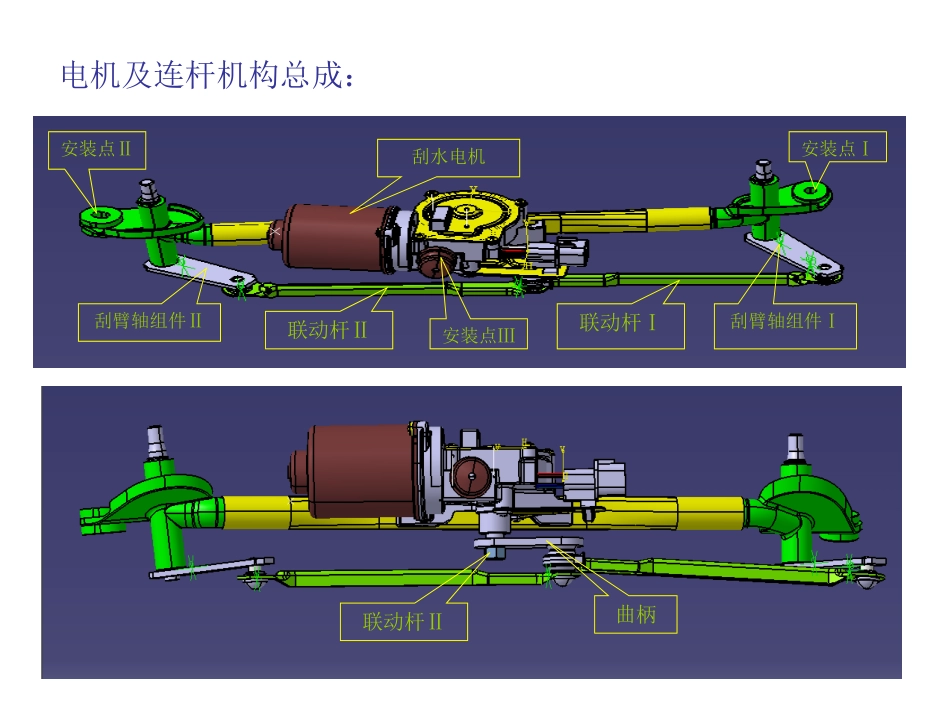 电机及连杆机构总成：

安装点Ⅱ

刮水电机

安装点Ⅰ

刮臂轴组件Ⅱ

联动杆Ⅱ

安装点Ⅲ

联动杆Ⅰ

刮臂轴组件Ⅰ

联动杆Ⅱ

曲柄