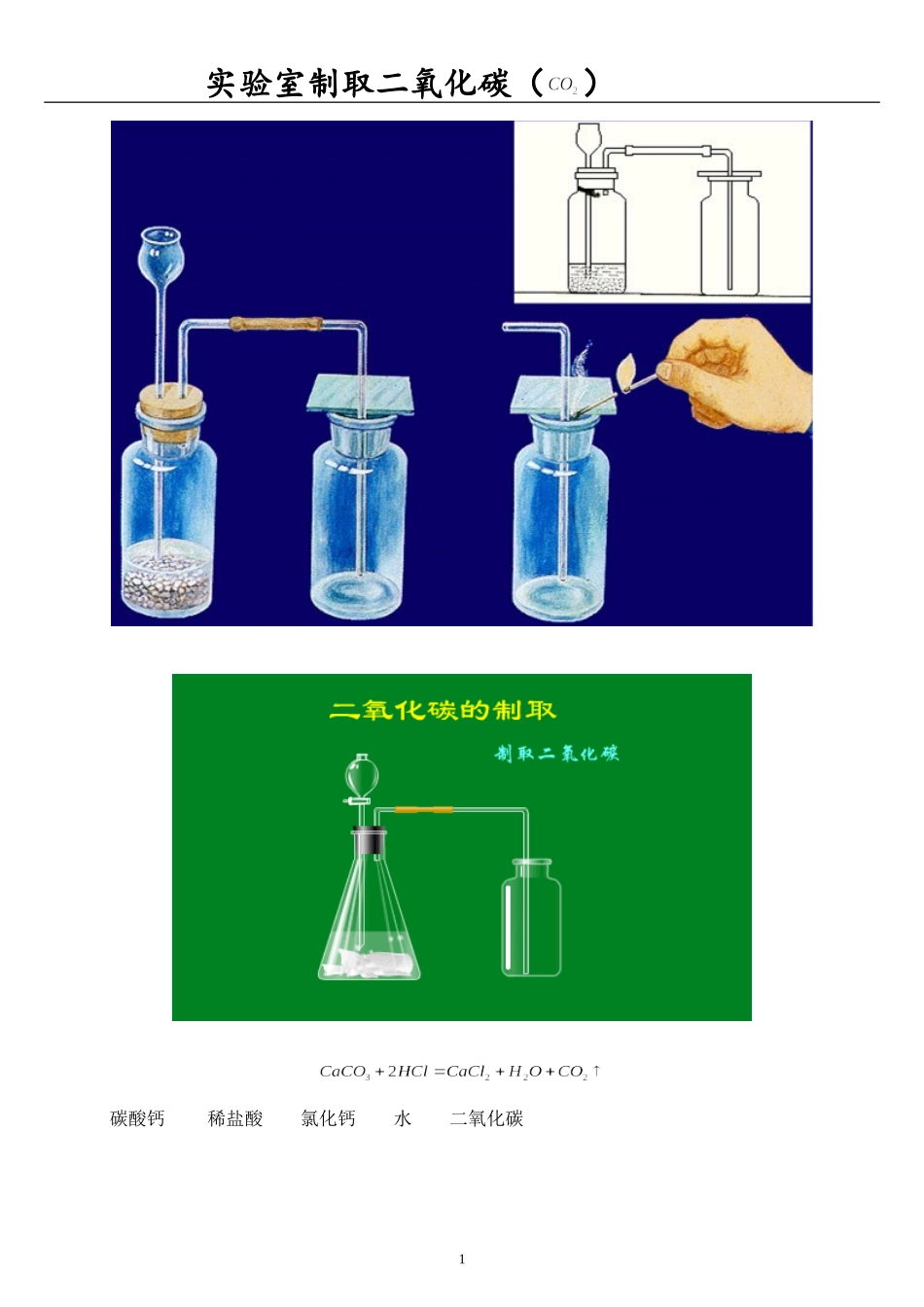 实验室制取二氧化碳（$CO_2$）

二氧化碳的制取

制取二氧化碳

$CaCO_3 + 2HCl = CaCl_2 + H_2O + CO_2 \uparrow$

碳酸钙　稀盐酸　氯化钙　水　二氧化碳

1