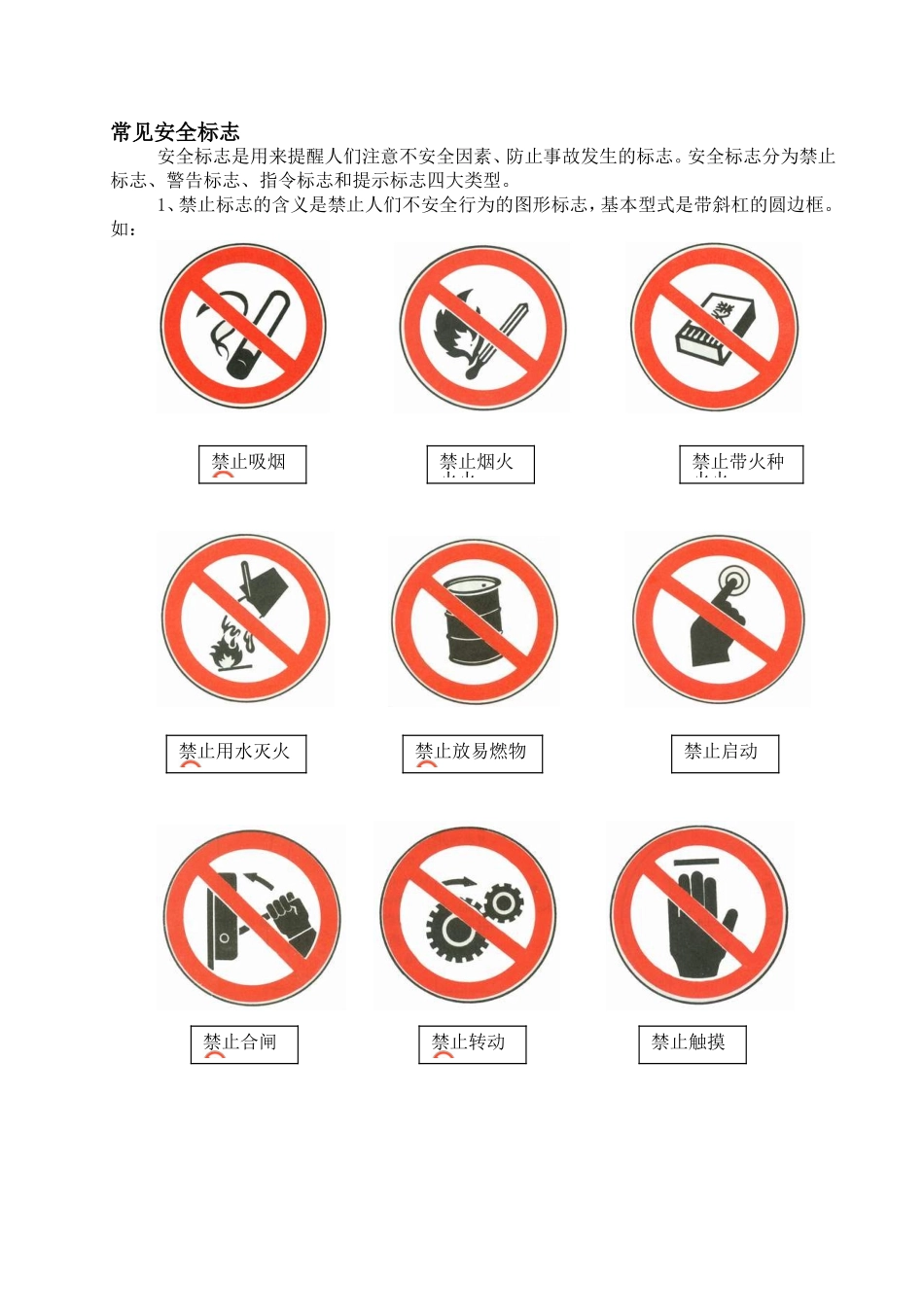 常见安全标志

安全标志是用来提醒人们注意不安全因素、防止事故发生的标志。安全标志分为禁止标志、警告标志、指令标志和提示标志四大类型。

1、禁止标志的含义是禁止人们不安全行为的图形标志，基本型式是带斜杠的圆边框。如：

禁止吸烟

禁止烟火

禁止带火种

禁止用水灭火

禁止放易燃物

禁止启动

禁止合闸

禁止转动

禁止触摸