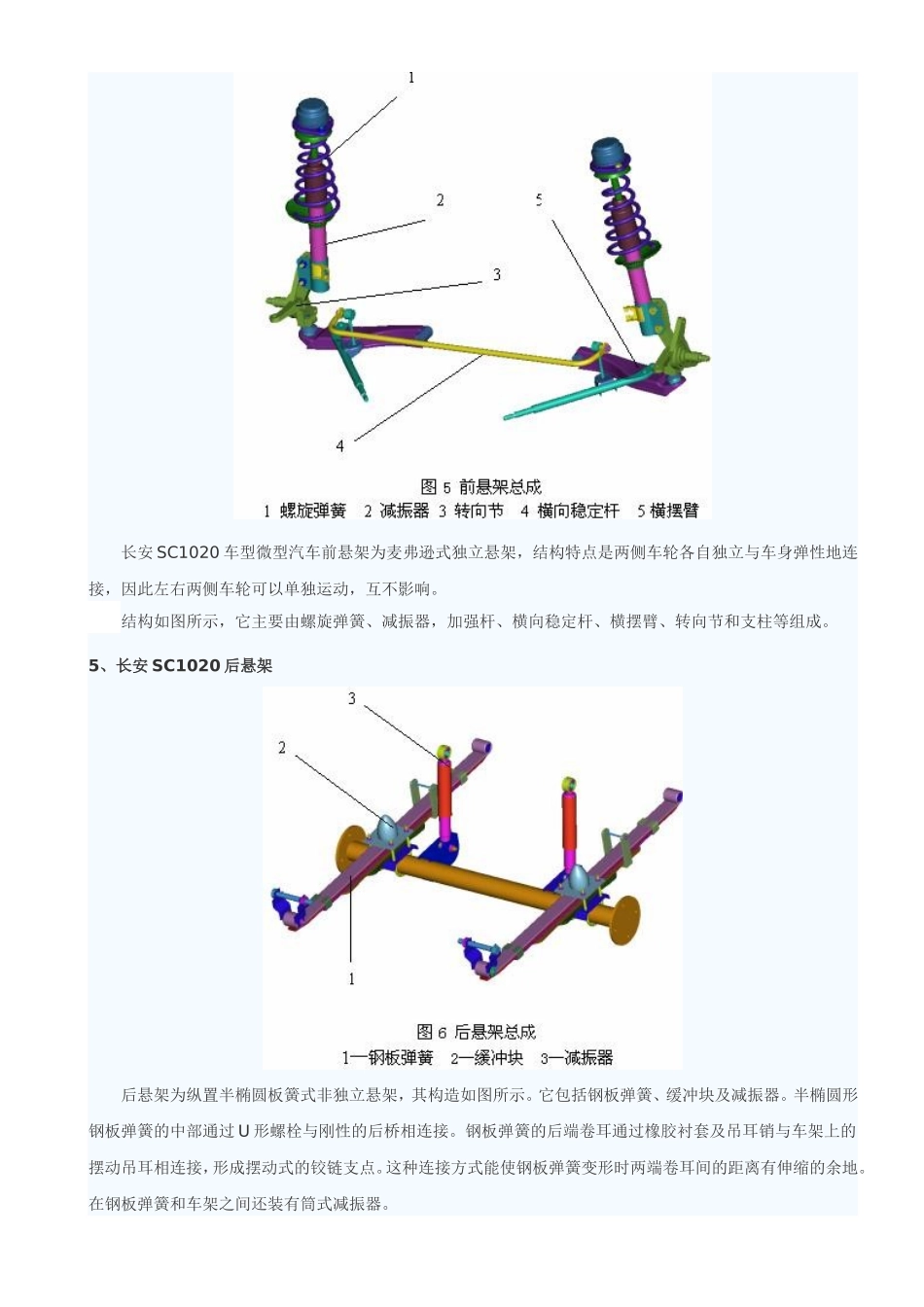 1

2

5

3

4

图 5 前悬架总成

1 螺旋弹簧 2 减振器 3 转向节 4 横向稳定杆 5 横摆臂

长安 SC1020 车型微型汽车前悬架为麦弗逊式独立悬架，结构特点是两侧车轮各自独立与车身弹性地连接，因此左右两侧车轮可以单独运动，互不影响。

结构如图所示，它主要由螺旋弹簧、减振器，加强杆、横向稳定杆、横摆臂、转向节和支柱等组成。

5、长安 SC1020 后悬架

3

2

1

图 6 后悬架总成

1—钢板弹簧 2—缓冲块 3—减振器

后悬架为纵置半椭圆板簧式非独立悬架，其构造如图所示。它包括钢板弹簧、缓冲块及减振器。半椭圆形钢板弹簧的中部通过 U 形螺栓与刚性的后桥相连接。钢板弹簧的后端卷耳通过橡胶衬套及吊耳销与车架上的摆动吊耳相连接，形成摆动式的铰链支点。这种连接方式能使钢板弹簧变形时两端卷耳间的距离有伸缩的余地。在钢板弹簧和车架之间还装有筒式减振器。