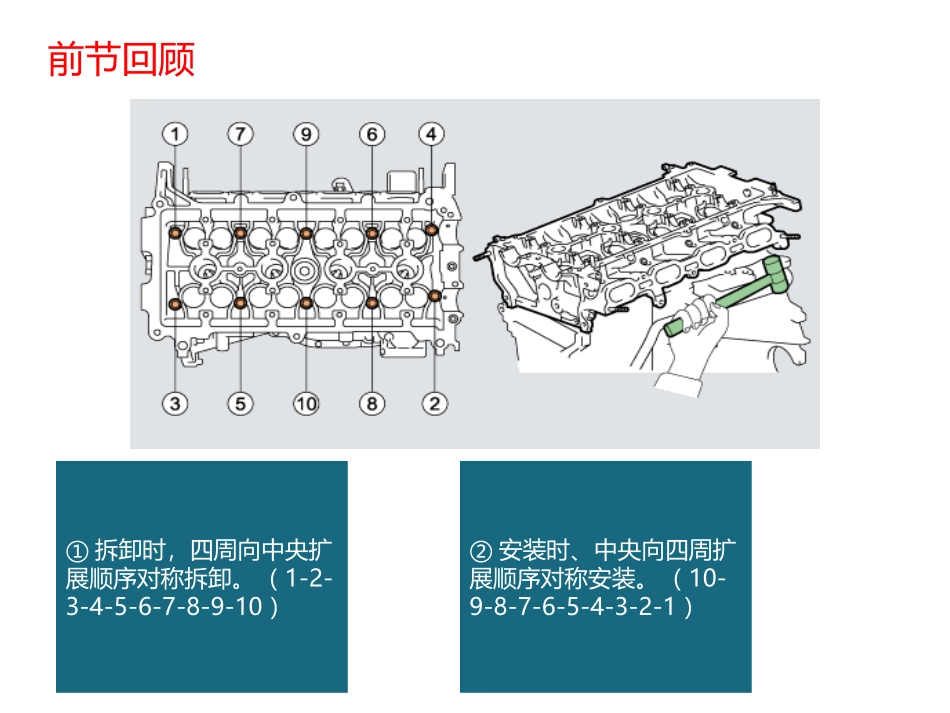 前节回顾

1 7 9 6 4

3 5 10 8 2

① 拆卸时，四周向中央扩展顺序对称拆卸。（1-2-3-4-5-6-7-8-9-10）

② 安装时、中央向四周扩展顺序对称安装。（10-9-8-7-6-5-4-3-2-1）