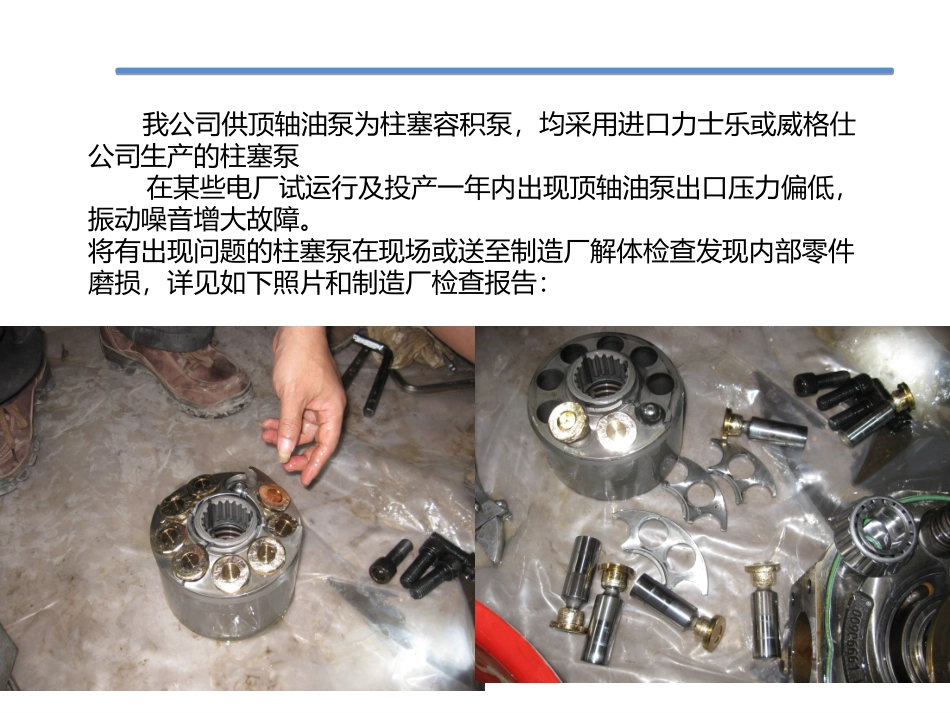 我公司供顶轴油泵为柱塞容积泵，均采用进口力士乐或威格仕公司生产的柱塞泵

在某些电厂试运行及投产一年内出现顶轴油泵出口压力偏低，振动噪音增大故障。

将有出现问题的柱塞泵在现场或送至制造厂解体检查发现内部零件磨损，详见如下照片和制造厂检查报告：