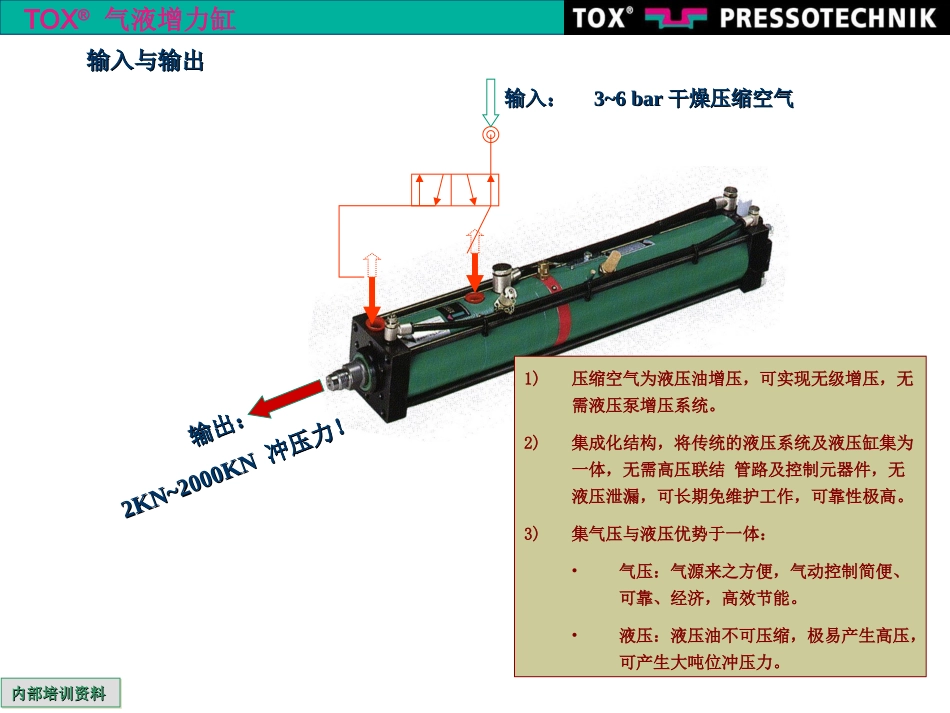 TOX® 气液增力缸

TOX® PRESSOTECHNIK

输入与输出

输入： 3~6 bar 干燥压缩空气

输出：
2KN~2000KN 冲压力！

1) 压缩空气为液压油增压，可实现无级增压，无需液压泵增压系统。

2) 集成化结构，将传统的液压系统及液压缸集为一体，无需高压联结 管路及控制元器件，无液压泄漏，可长期免维护工作，可靠性极高。

3) 集气压与液压优势于一体：

• 气压：气源来之方便，气动控制简便、可靠、经济，高效节能。

• 液压：液压油不可压缩，极易产生高压，可产生大吨位冲压力。

内部培训资料