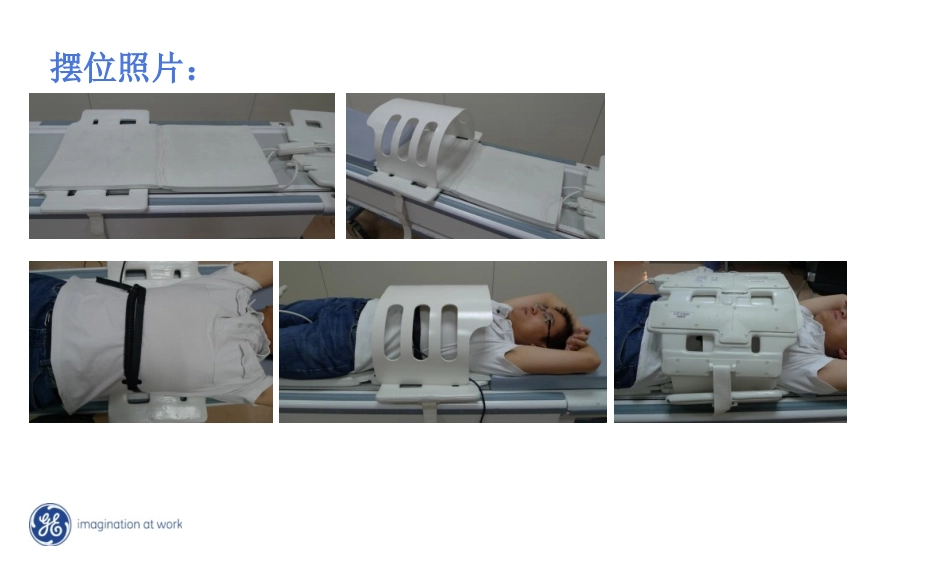 摆位照片：

GE imagination at work