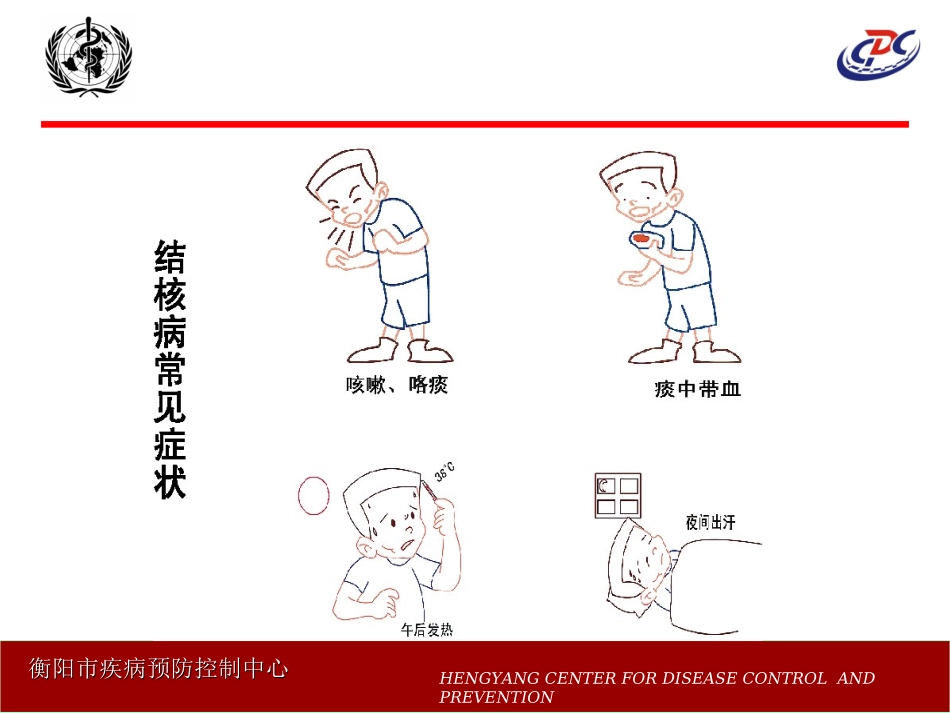 CDC

结核病常见症状

咳嗽、咯痰

痰中带血

36°C

午后发热

夜间出汗

衡阳市疾病预防控制中心

HENGYANG CENTER FOR DISEASE CONTROL AND PREVENTION