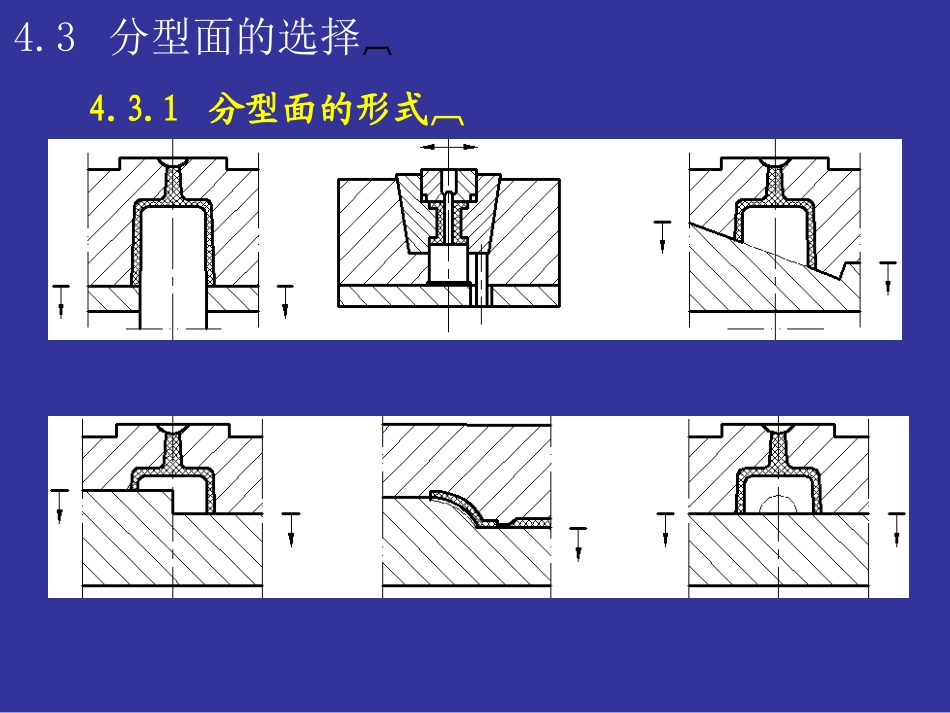 4.3 分型面的选择

4.3.1 分型面的形式