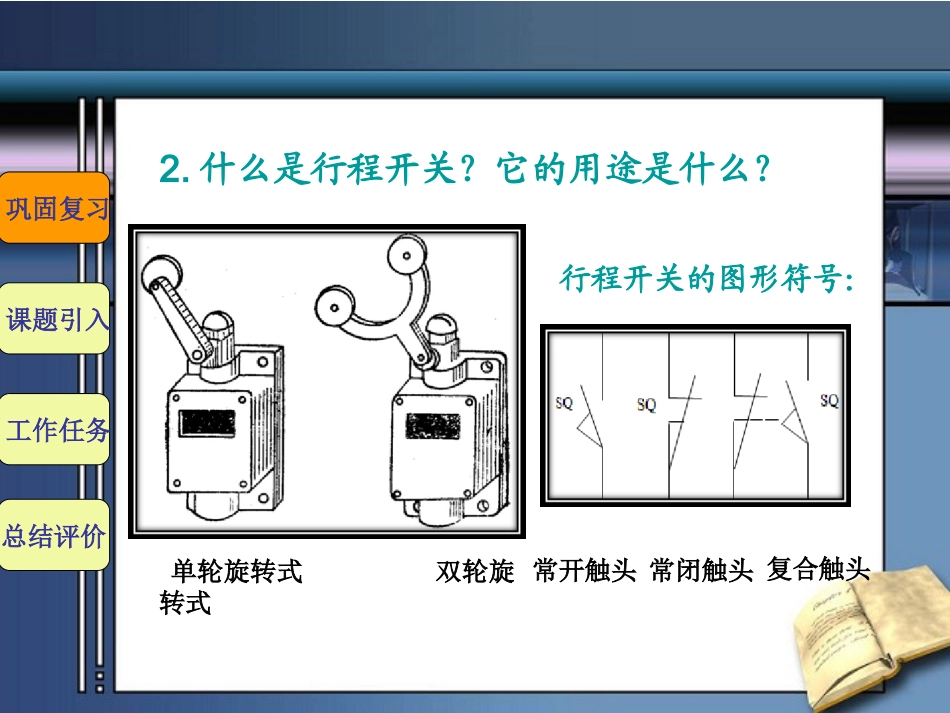 巩固复习

课题引入

工作任务

总结评价

2. 什么是行程开关？它的用途是什么？

行程开关的图形符号：

SQ

SQ

SQ

单轮旋转式

双轮旋转式

常开触头 常闭触头 复合触头