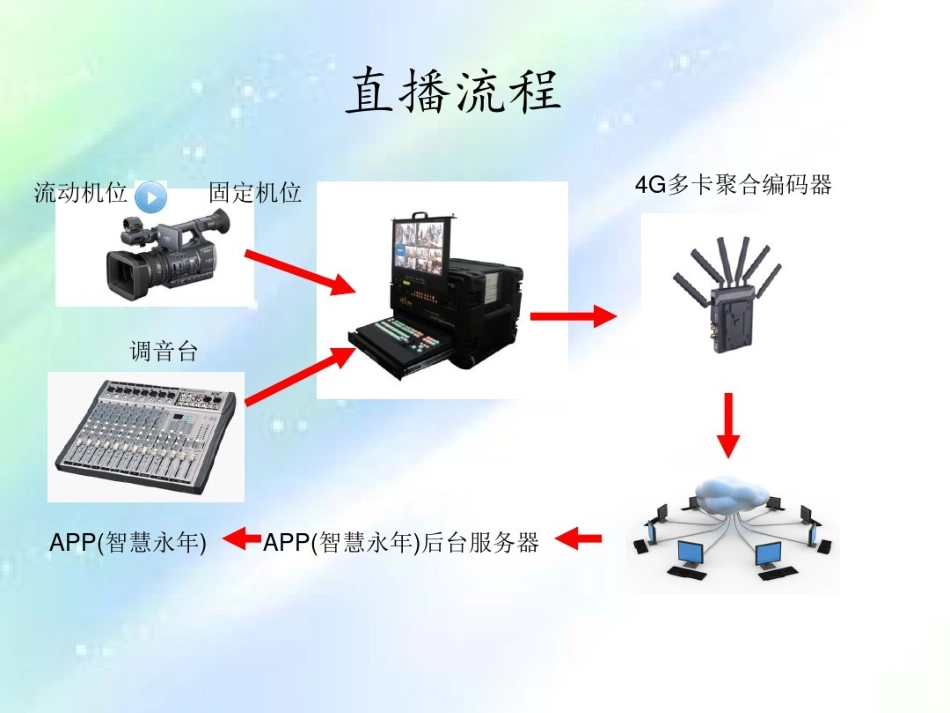 直播流程

流动机位 固定机位

4G多卡聚合编码器

调音台

APP(智慧永年) APP(智慧永年)后台服务器