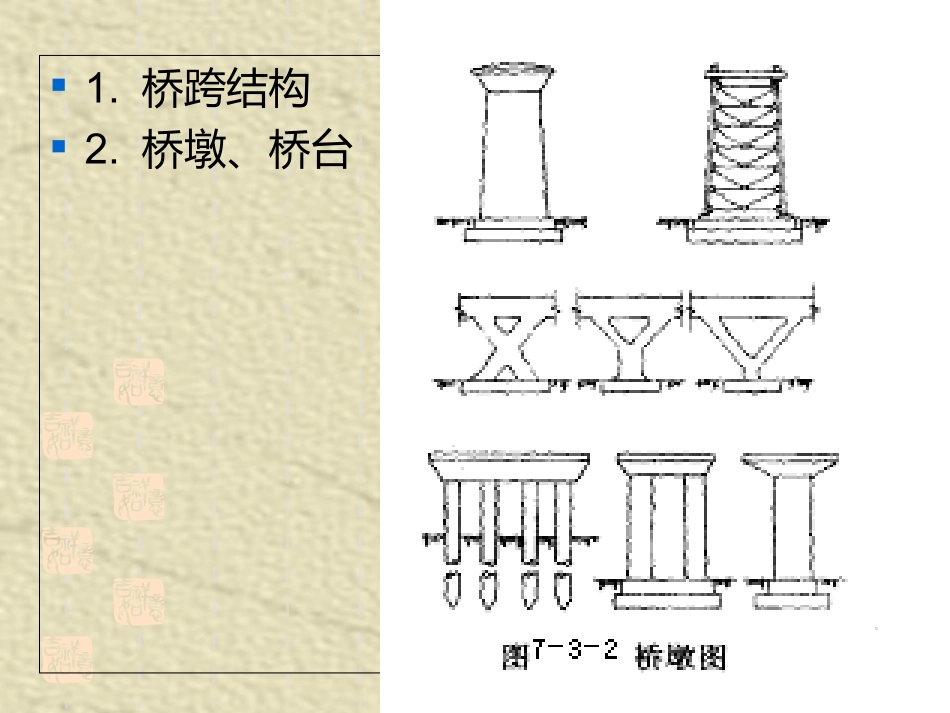 1. 桥跨结构
2. 桥墩、桥台

图7-3-2 桥墩图