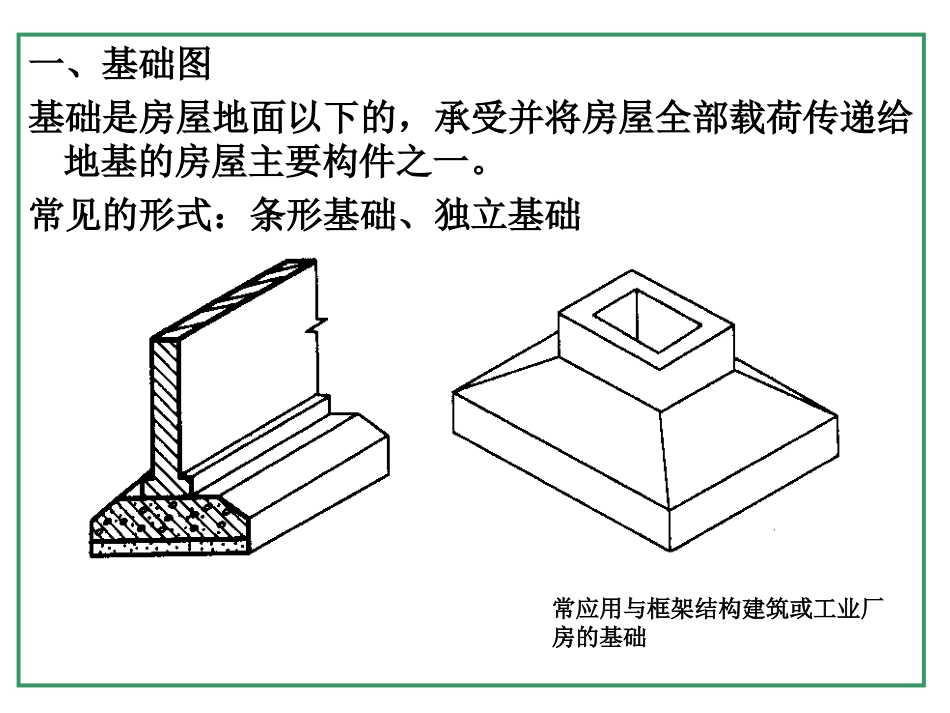 一、基础图

基础是房屋地面以下的，承受并将房屋全部载荷传递给地基的房屋主要构件之一。

常见的形式：条形基础、独立基础

常应用与框架结构建筑或工业厂房的基础