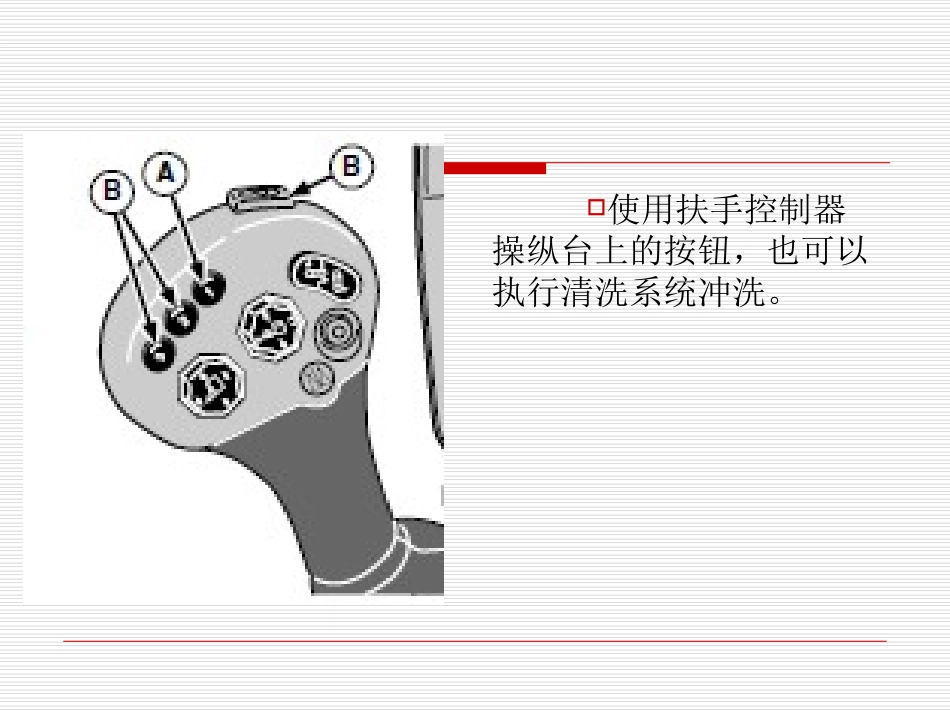 B
A
B

使用扶手控制器操纵台上的按钮，也可以执行清洗系统冲洗。