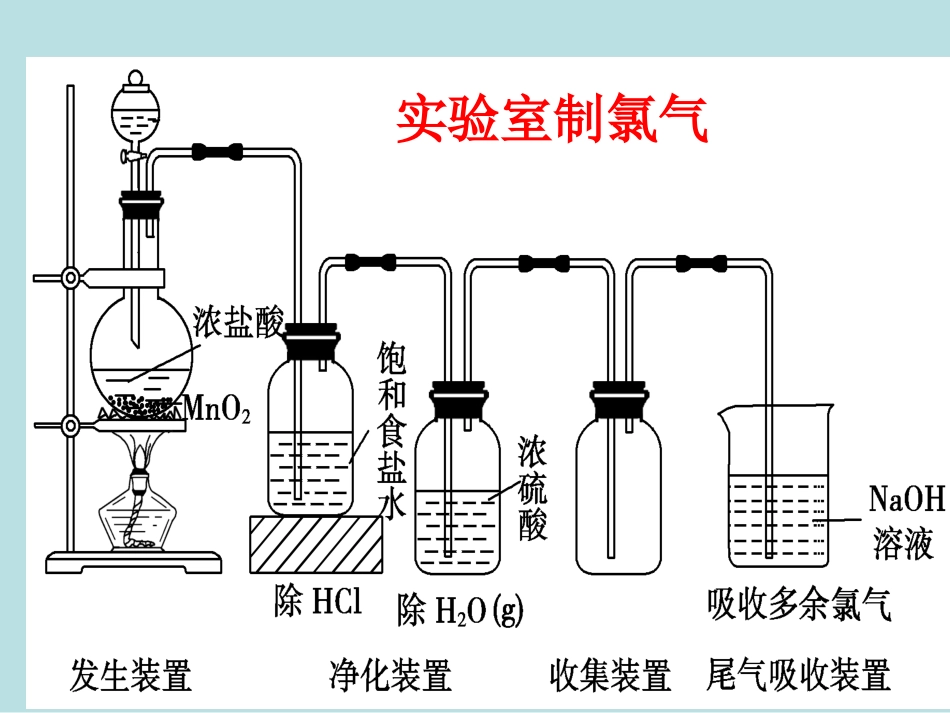 实验室制氯气

浓盐酸

$MnO_2$

饱和食盐水

浓硫酸

NaOH 溶液

除 HCl

除 $H_2O(g)$

吸收多余氯气

发生装置

净化装置

收集装置

尾气吸收装置