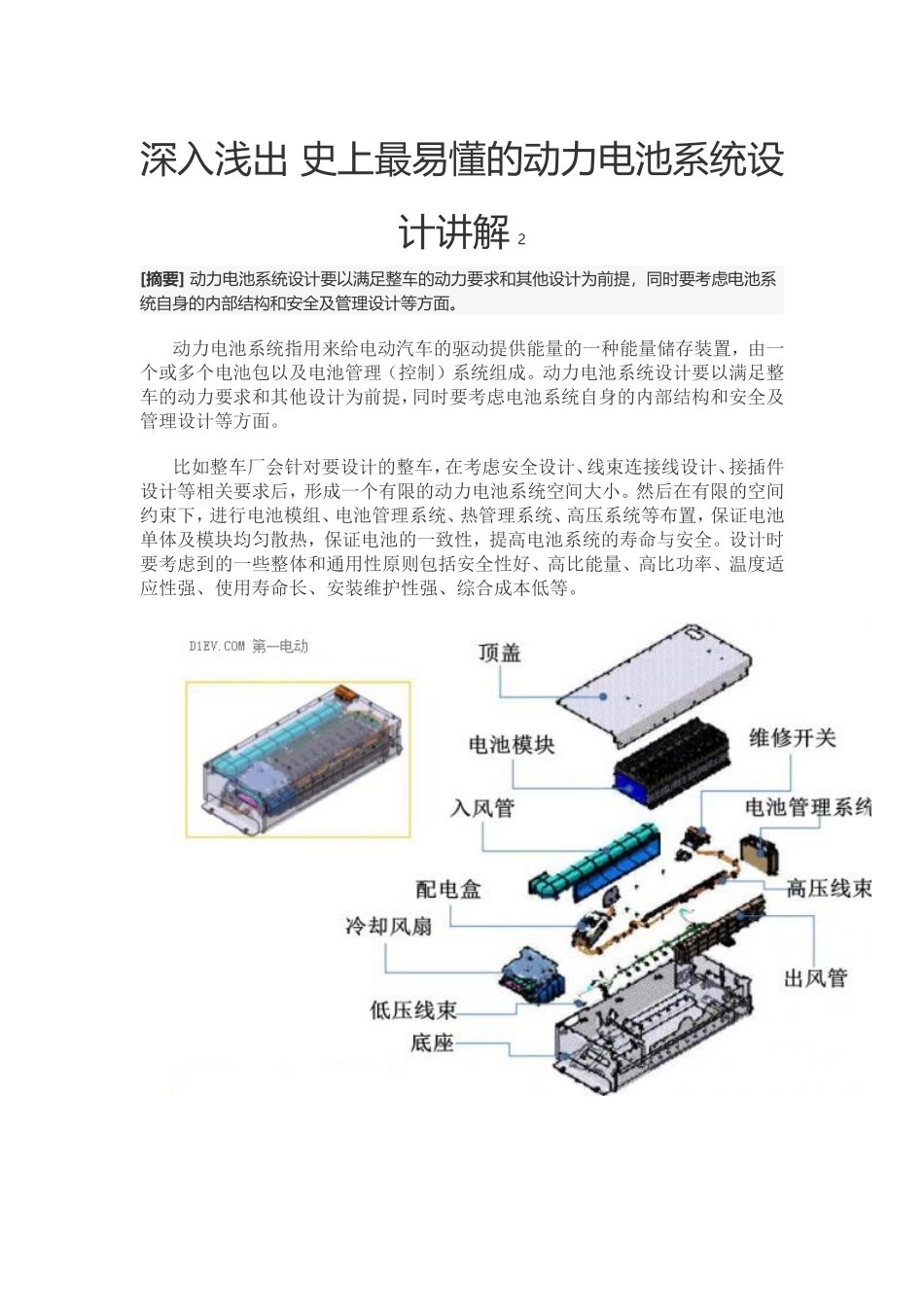 深入浅出 史上最易懂的动力电池系统设计讲解 2

[摘要] 动力电池系统设计要以满足整车的动力要求和其他设计为前提，同时要考虑电池系统自身的内部结构和安全及管理设计等方面。

动力电池系统指用来给电动汽车的驱动提供能量的一种能量储存装置，由一个或多个电池包以及电池管理（控制）系统组成。动力电池系统设计要以满足整车的动力要求和其他设计为前提，同时要考虑电池系统自身的内部结构和安全及管理设计等方面。

比如整车厂会针对要设计的整车，在考虑安全设计、线束连接线设计、接插件设计等相关要求后，形成一个有限的动力电池系统空间大小。然后在有限的空间约束下，进行电池模组、电池管理系统、热管理系统、高压系统等布置，保证电池单体及模块均匀散热，保证电池的一致性，提高电池系统的寿命与安全。设计时要考虑到的一些整体和通用性原则包括安全性好、高比能量、高比功率、温度适应性强、使用寿命长、安装维护性强、综合成本低等。

D1EV.COM 第一电动
顶盖
电池模块
维修开关
入风管
电池管理系统
配电盒
高压线束
冷却风扇
出风管
低压线束
底座