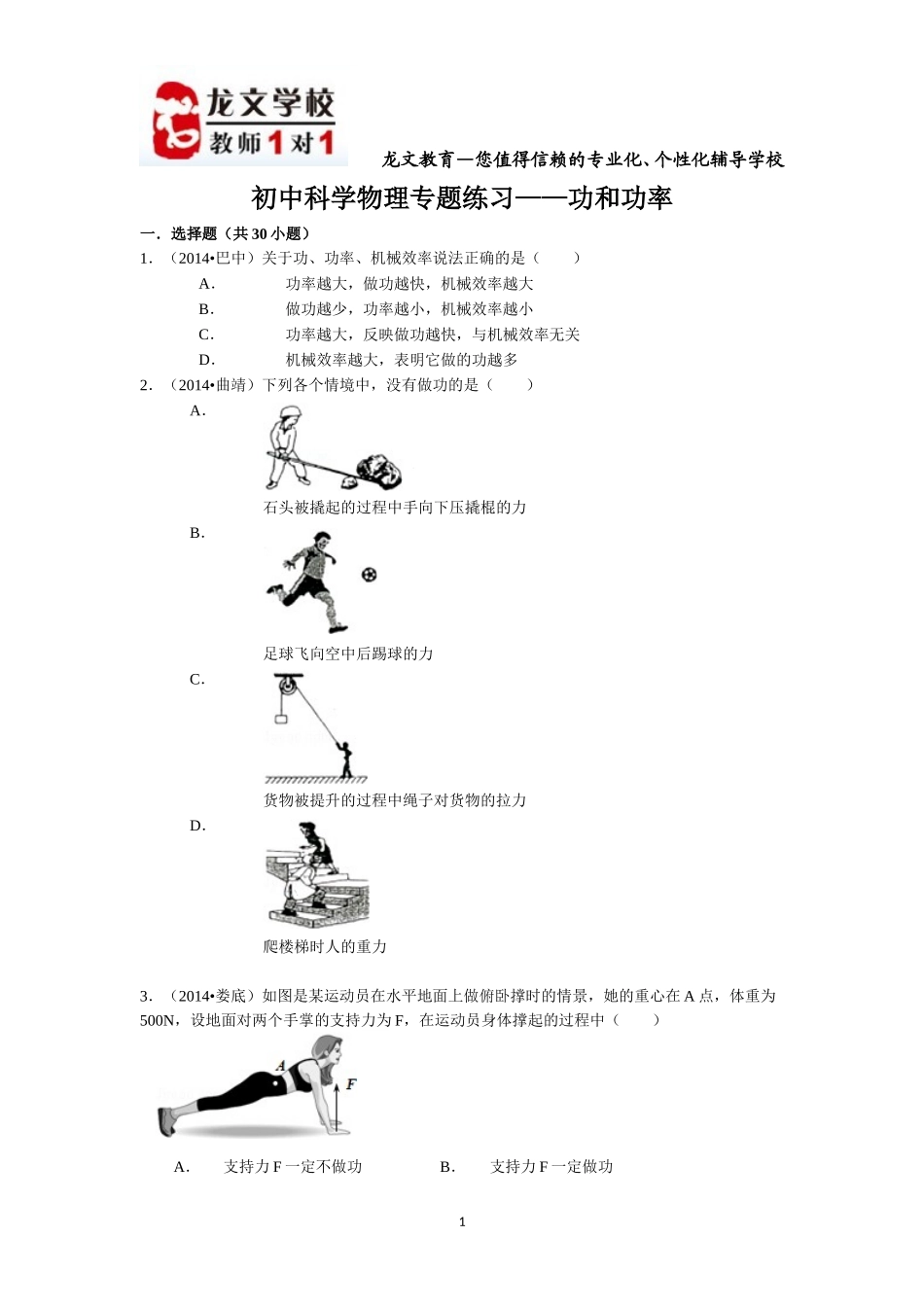 龙文学校
教师1对1

龙文教育—您值得信赖的专业化、个性化辅导学校

初中科学物理专题练习——功和功率

一．选择题（共30小题）

1．（2014•巴中）关于功、功率、机械效率说法正确的是（　　）

A． 功率越大，做功越快，机械效率越大

B． 做功越少，功率越小，机械效率越小

C． 功率越大，反映做功越快，与机械效率无关

D． 机械效率越大，表明它做的功越多

2．（2014•曲靖）下列各个情境中，没有做功的是（　　）

A．

石头被撬起的过程中手向下压撬棍的力

B．

足球飞向空中后踢球的力

C．

货物被提升的过程中绳子对货物的拉力

D．

爬楼梯时人的重力

3．（2014•娄底）如图是某运动员在水平地面上做俯卧撑时的情景，她的重心在A点，体重为500N，设地面对两个手掌的支持力为F，在运动员身体撑起的过程中（　　）

A

F

A． 支持力F一定不做功　　B． 支持力F一定做功

1